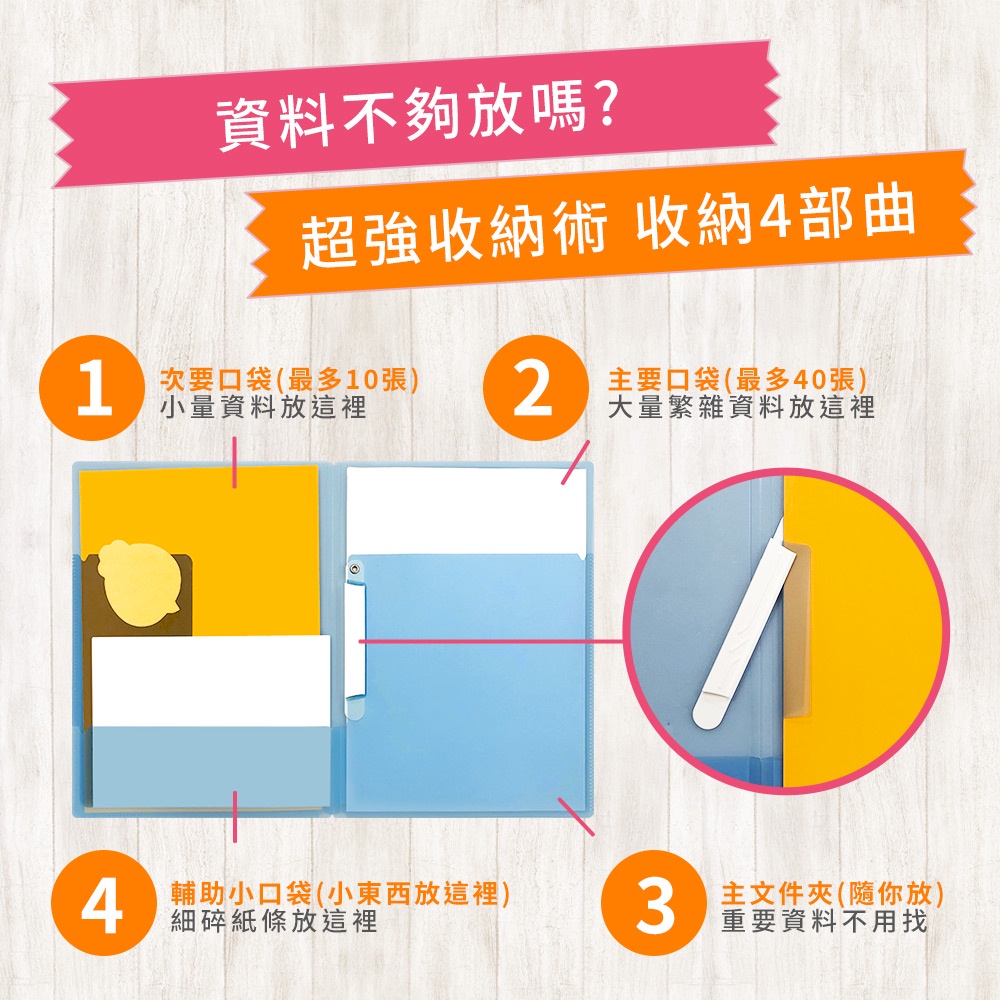 資料不夠放嗎?

超強收納術 收納4部曲

1
次要口袋(最多10張)
小量資料放這裡

2
主要口袋(最多40張)
大量繁雜資料放這裡

4
輔助小口袋(小東西放這裡)
細碎紙條放這裡

3
主文件夾(隨你放)
重要資料不用找