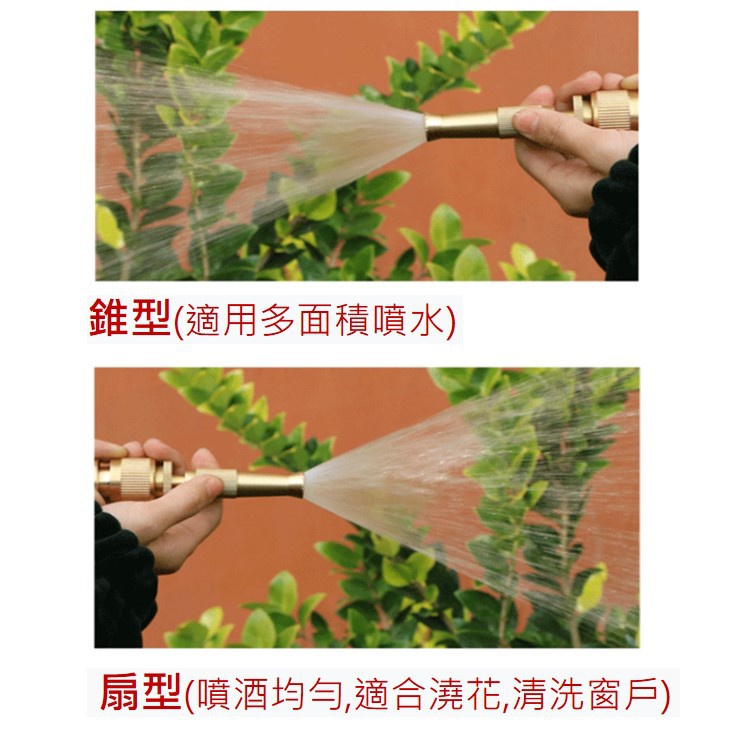 錐型(適用多面積噴水)

扇型(噴酒均勻,適合澆花,清洗窗戶)