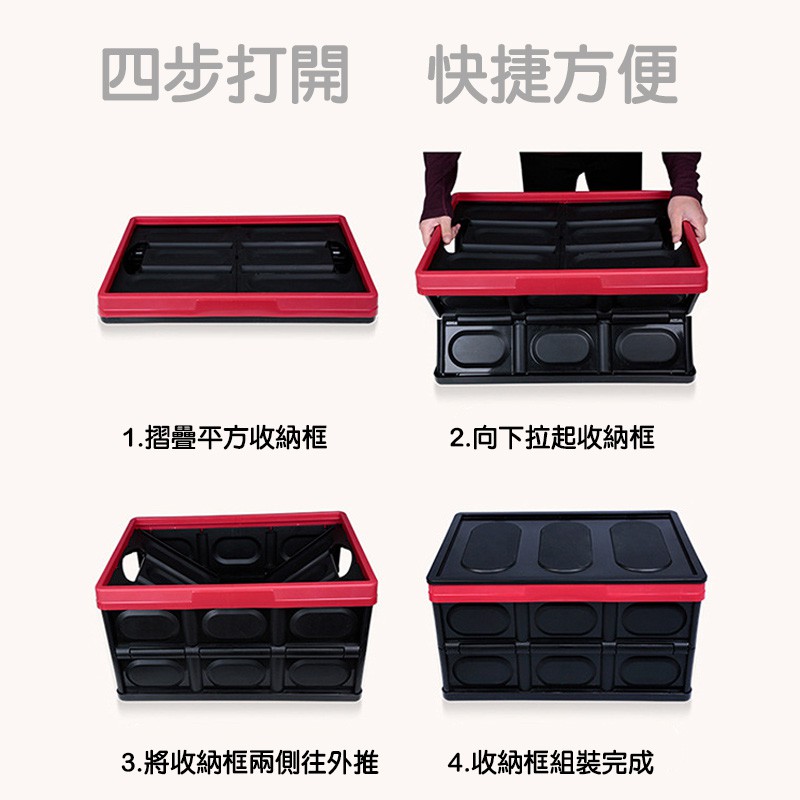 四步打開　快捷方便

1.摺疊平方收納框

2.向下拉起收納框

3.將收納框兩側往外推

4.收納框組裝完成