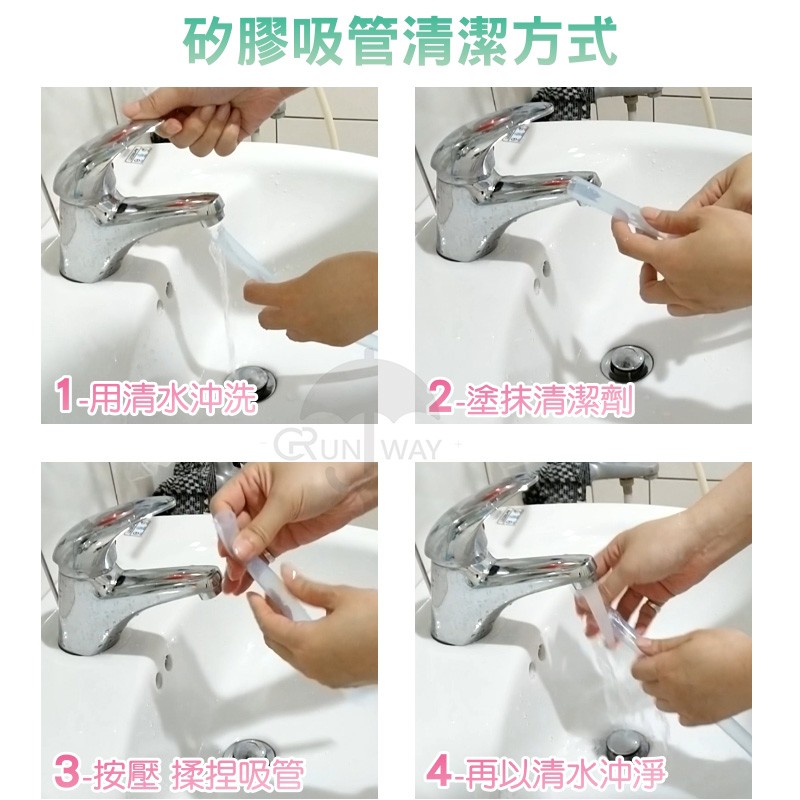 矽膠吸管清潔方式

1-用清水沖洗

2-塗抹清潔劑

GRUNWAY

3-按壓 揉捏吸管

4-再以清水沖淨