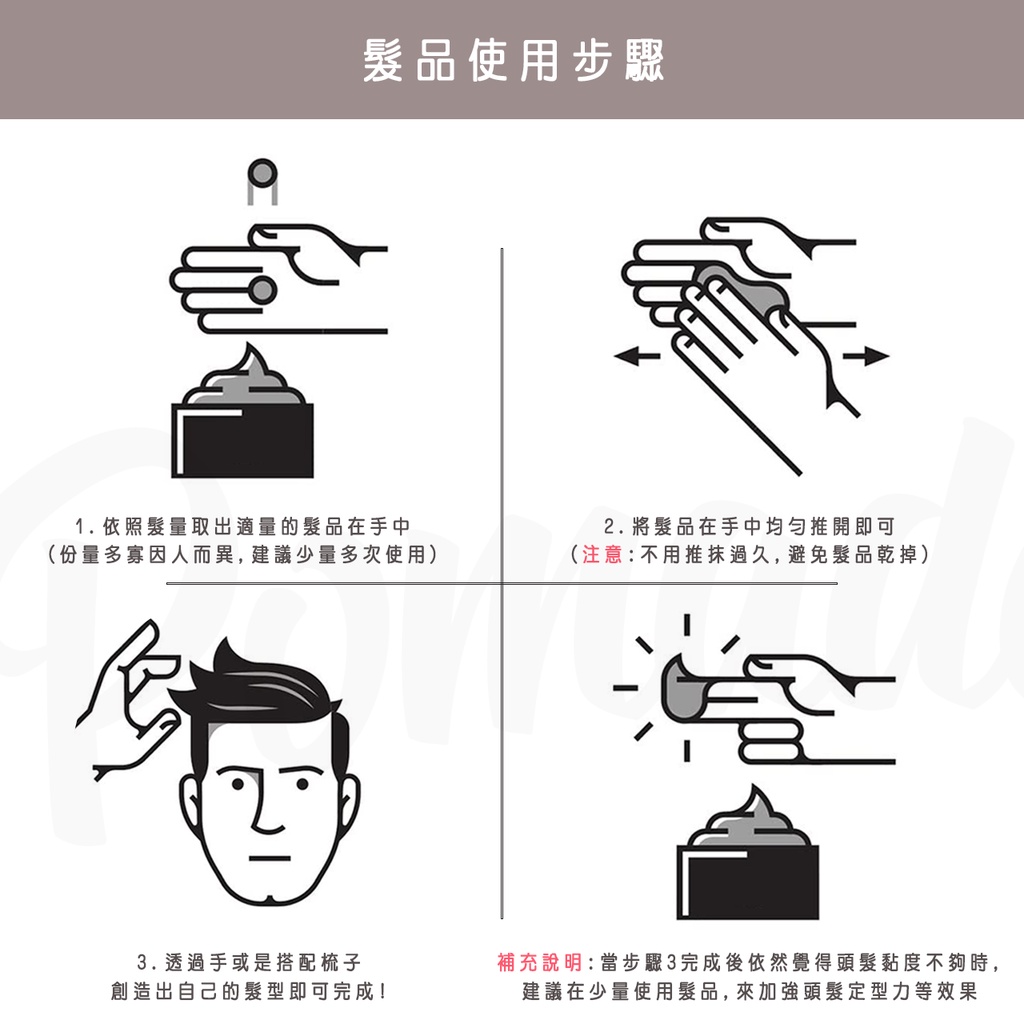 髮品使用步驟

1. 依照髮量取出適量的髮品在手中
(份量多寡因人而異，建議少量多次使用)

2. 將髮品在手中均勻推開即可
(注意：不用推抹過久，避免髮品乾掉)

3. 透過手或是搭配梳子
創造出自己的髮型即可完成！

補充說明：當步驟3完成後依然覺得頭髮黏度不夠時，
建議在少量使用髮品，來加強頭髮定型力等效果

Pomade