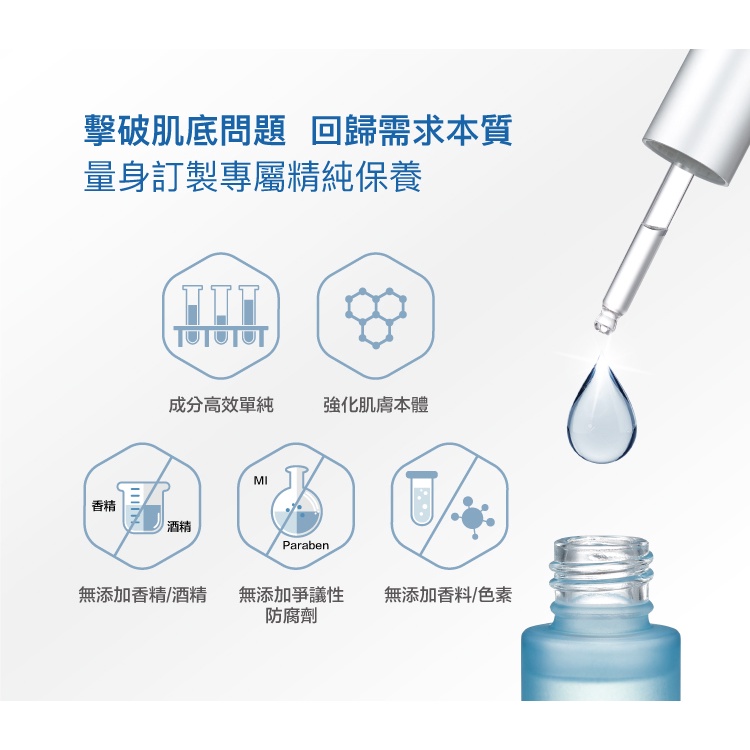 擊破肌底問題 回歸需求本質
量身訂製專屬精純保養

成分高效單純

強化肌膚本體

香精

酒精

MI

Paraben

無添加香精/酒精

無添加爭議性防腐劑

無添加香料/色素