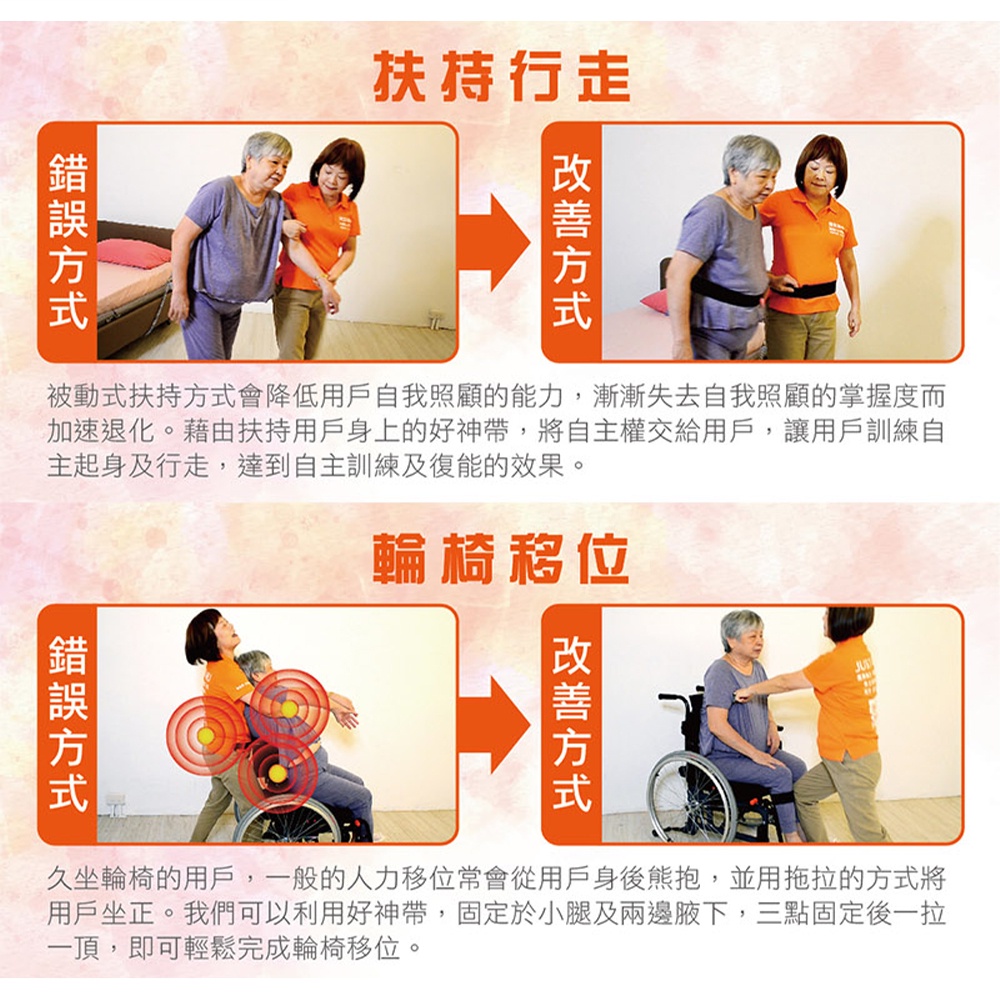 扶持行走

錯誤方式

改善方式

被動式扶持方式會降低用戶自我照顧的能力，漸漸失去自我照顧的掌握度而加速退化。藉由扶持用戶身上的好神帶，將自主權交給用戶，讓用戶訓練自主起身及行走，達到自主訓練及復能的效果。

輪椅移位

錯誤方式

改善方式

久坐輪椅的用戶，一般的人力移位常會從用戶身後熊抱，並用拖拉的方式將用戶坐正。我們可以利用好神帶，固定於小腿及兩邊腋下，三點固定後一拉一頂，即可輕鬆完成輪椅移位。