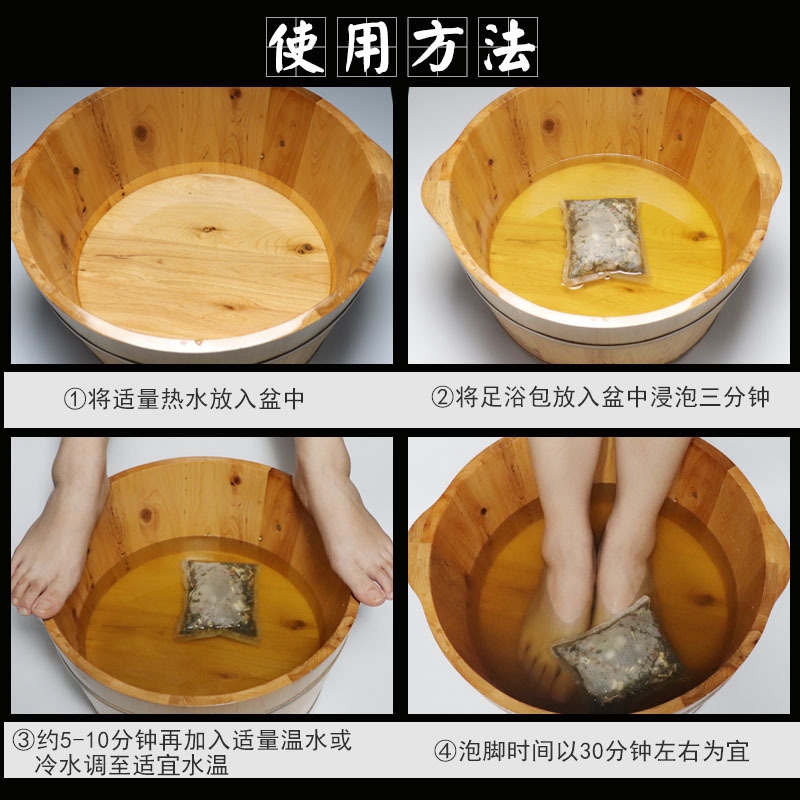 使用方法

①将适量热水放入盆中

②将足浴包放入盆中浸泡三分钟

③约5-10分钟再加入适量温水或冷水调至适宜水温

④泡脚时间以30分钟左右为宜