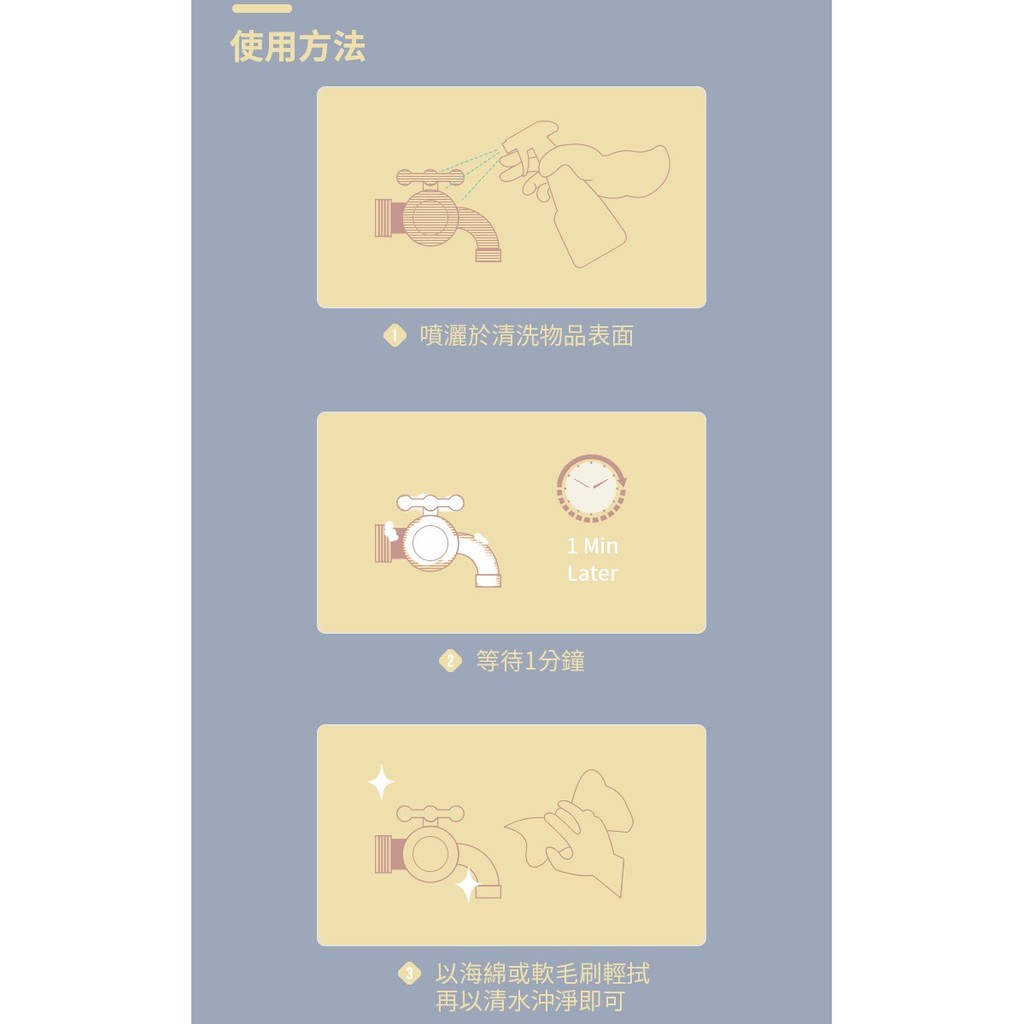 使用方法

1 噴灑於清洗物品表面

1 Min Later

2 等待1分鐘

3 以海綿或軟毛刷輕拭 再以清水沖淨即可