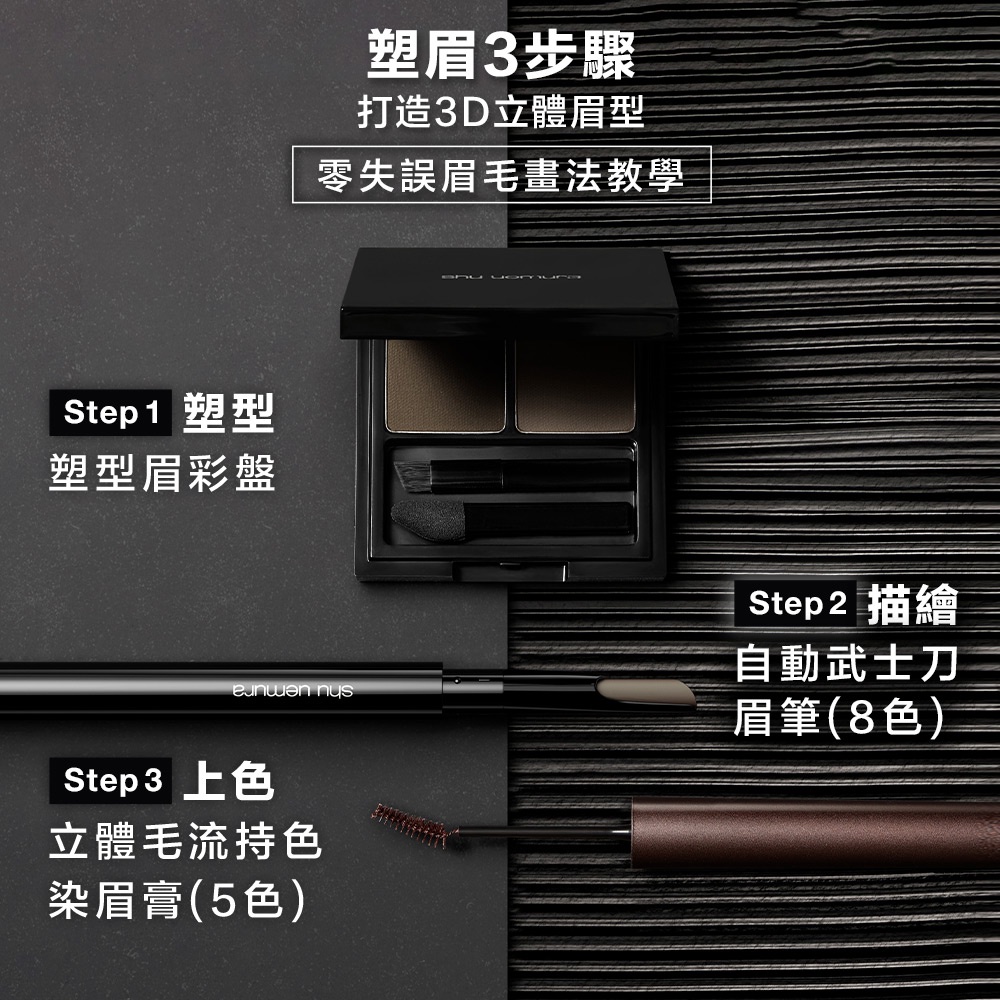 塑眉3步驟
打造3D立體眉型
零失誤眉毛畫法教學

shu uemura

Step 1 塑型
塑型眉彩盤

Step 2 描繪
自動武士刀眉筆(8色)

shu uemura

Step 3 上色
立體毛流持色染眉膏(5色)