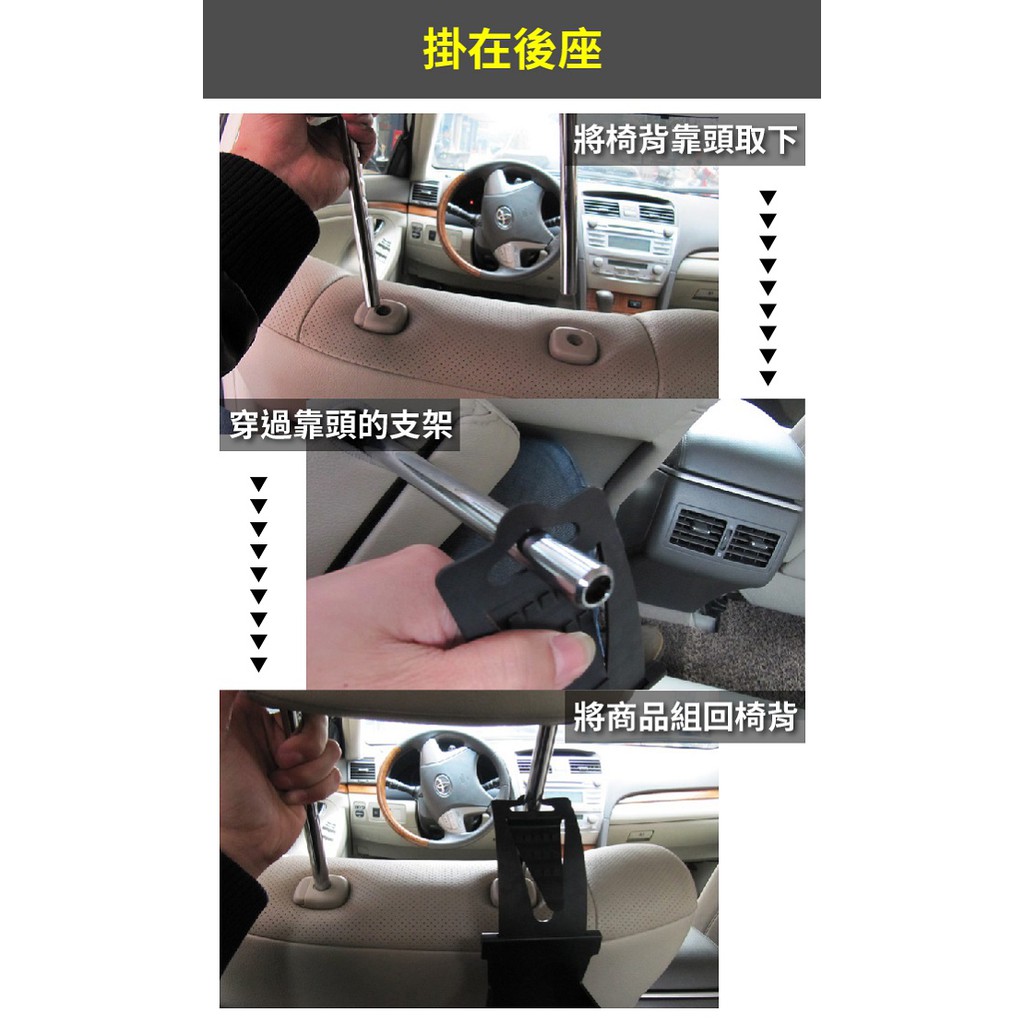 掛在後座

將椅背靠頭取下

穿過靠頭的支架

將商品組回椅背