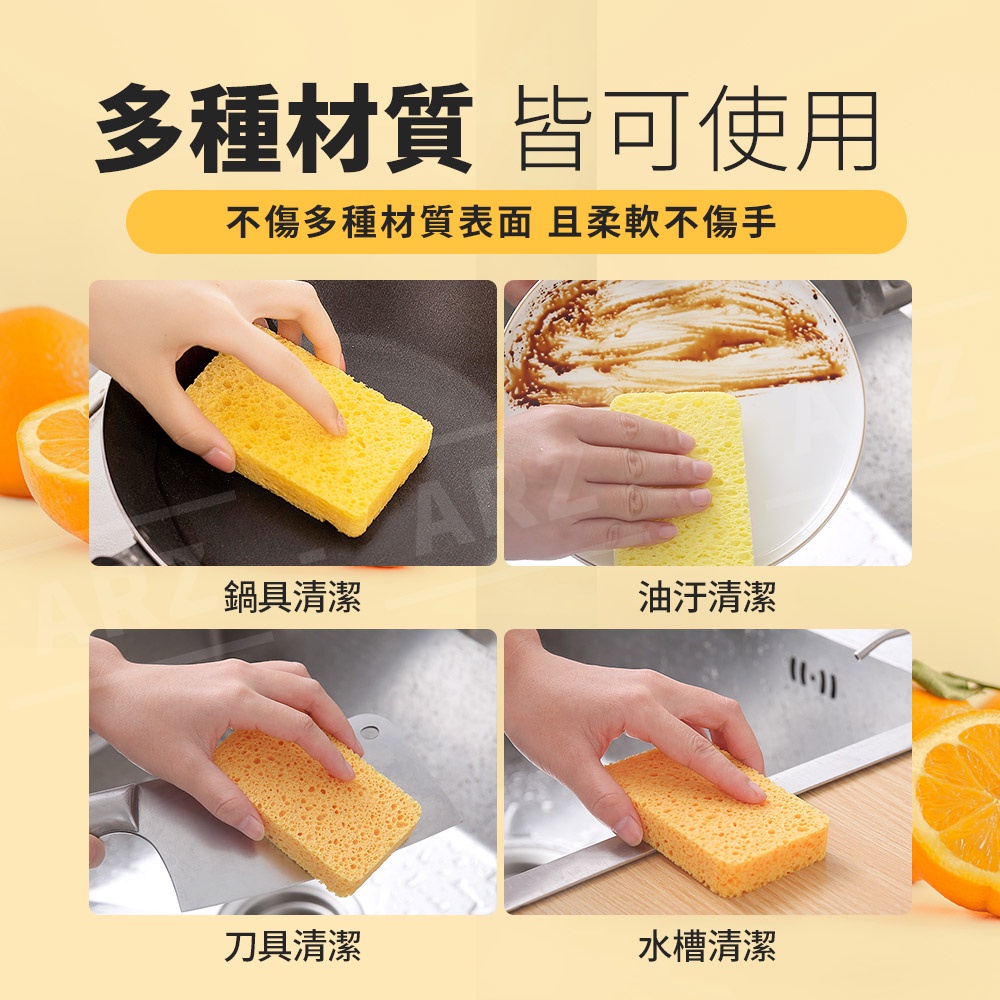 多種材質 皆可使用

不傷多種材質表面 且柔軟不傷手

鍋具清潔

油汙清潔

刀具清潔

水槽清潔

ARZ