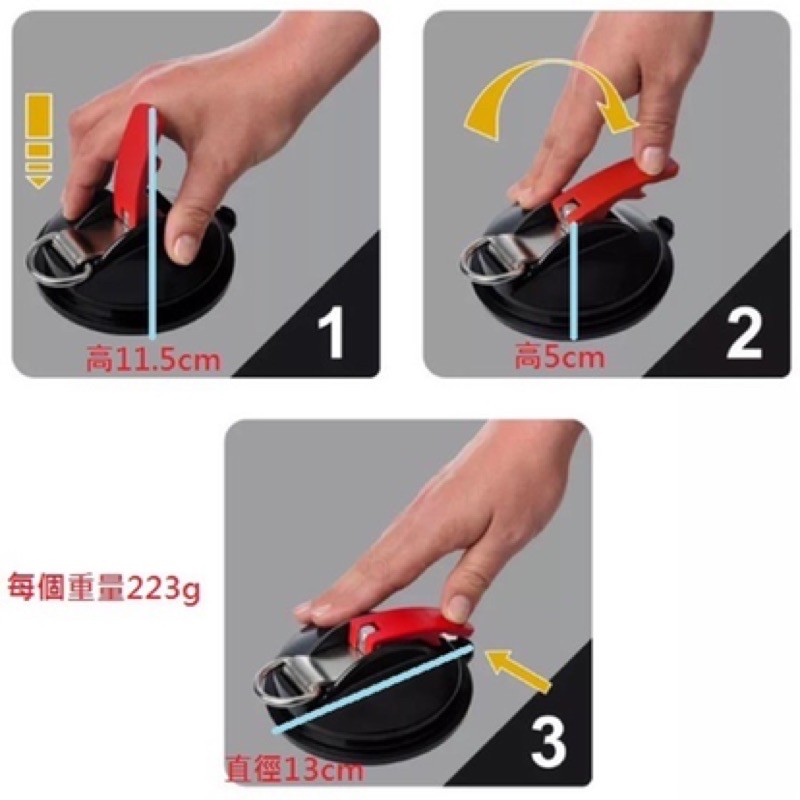 高11.5cm

1

高5cm

2

每個重量223g

直徑13cm

3