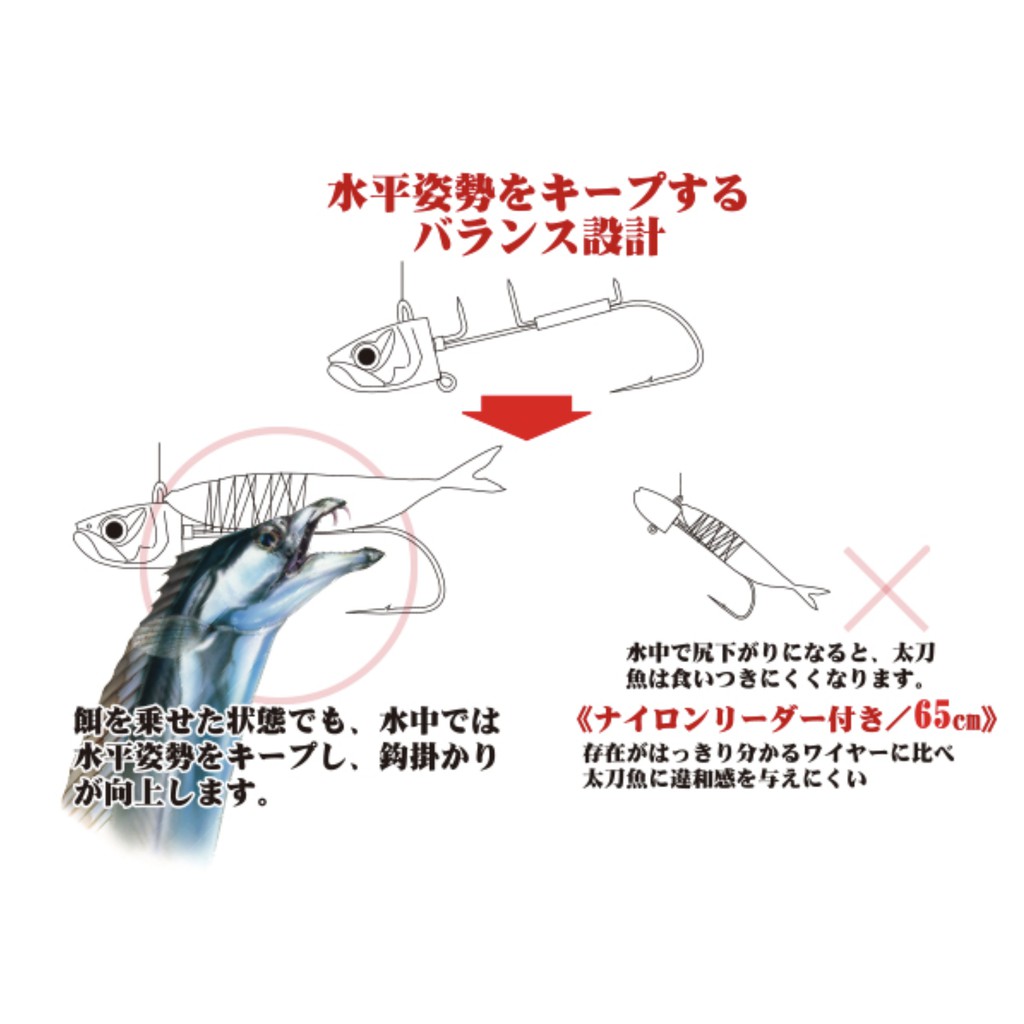 水平姿勢をキープする
バランス設計

餌を乗せた状態でも、水中では水平姿勢をキープし、鈎掛かりが向上します。

水中で尻下がりになると、太刀魚は食いつきにくくなります。

《ナイロンリーダー付き／65㎝》
存在がはっきり分かるワイヤーに比べ太刀魚に違和感を与えにくい