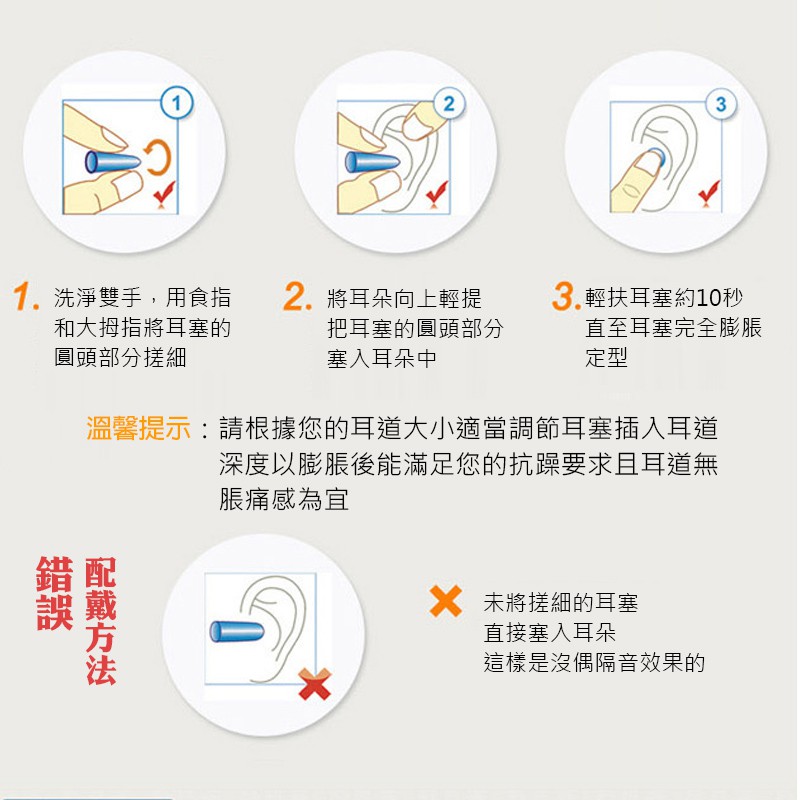 1

2

3

1. 洗淨雙手，用食指和大拇指將耳塞的圓頭部分搓細

2. 將耳朵向上輕提把耳塞的圓頭部分塞入耳朵中

3. 輕扶耳塞約10秒直至耳塞完全膨脹定型

溫馨提示：請根據您的耳道大小適當調節耳塞插入耳道深度以膨脹後能滿足您的抗躁要求且耳道無脹痛感為宜

錯誤配戴方法

未將搓細的耳塞直接塞入耳朵這樣是沒偶隔音效果的