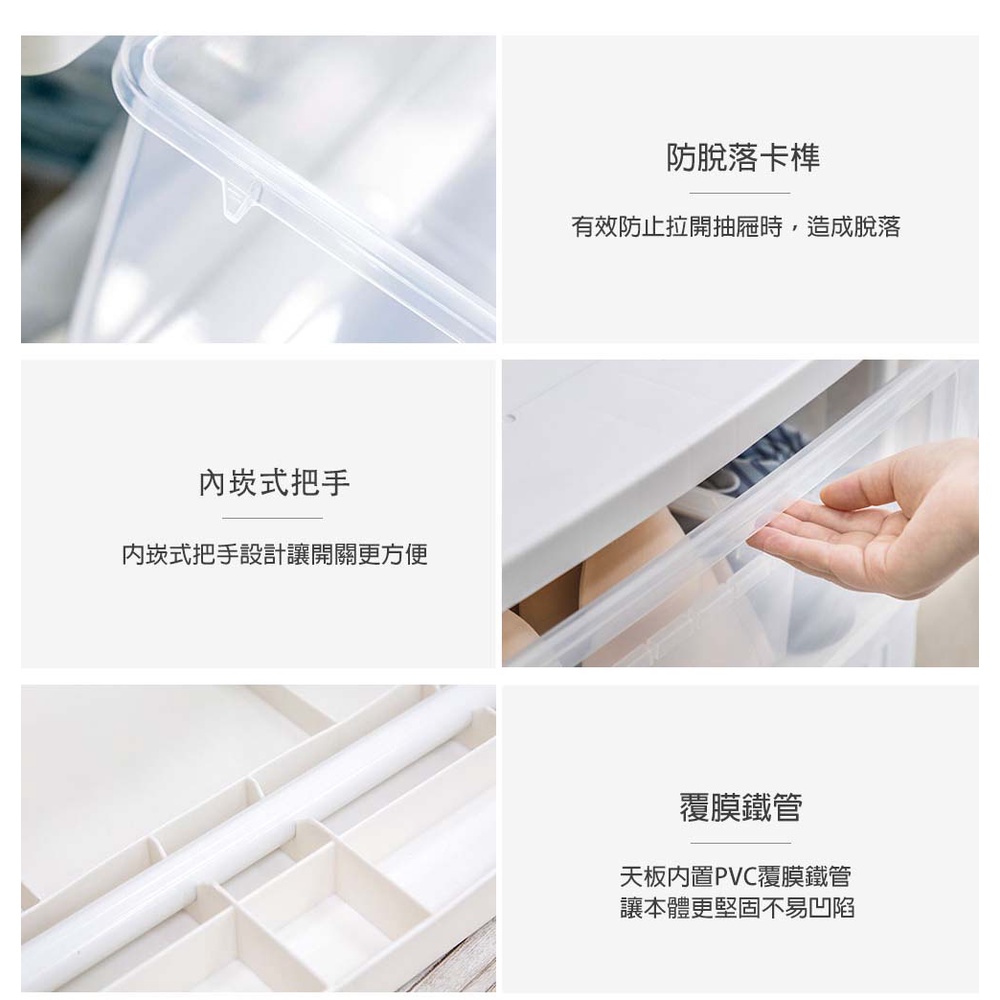 防脫落卡榫

有效防止拉開抽屜時，造成脫落

內崁式把手

內崁式把手設計讓開關更方便

覆膜鐵管

天板內置PVC覆膜鐵管
讓本體更堅固不易凹陷