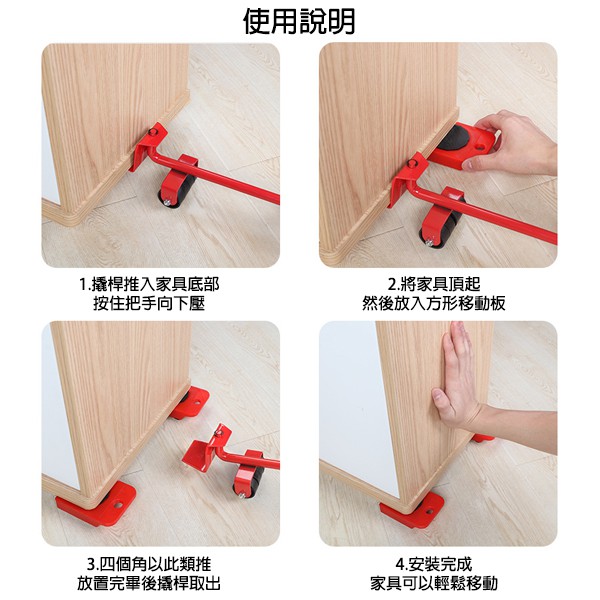 使用說明

1.撬桿推入家具底部
按住把手向下壓

2.將家具頂起
然後放入方形移動板

3.四個角以此類推
放置完畢後撬桿取出

4.安裝完成
家具可以輕鬆移動