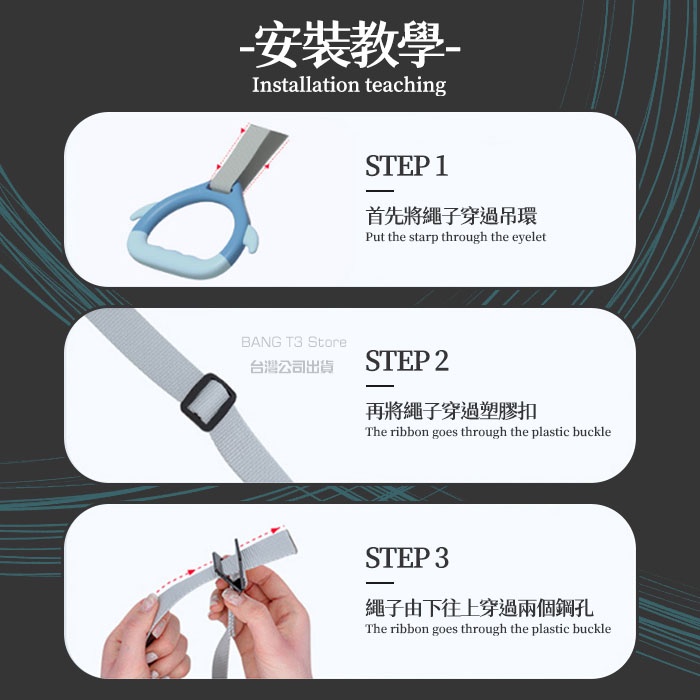 -安裝教學-
Installation teaching

STEP 1
首先將繩子穿過吊環
Put the starp through the eyelet

BANG T3 Store
台灣公司出貨

STEP 2
再將繩子穿過塑膠扣
The ribbon goes through the plastic buckle

STEP 3
繩子由下往上穿過兩個鋼孔
The ribbon goes through the plastic buckle