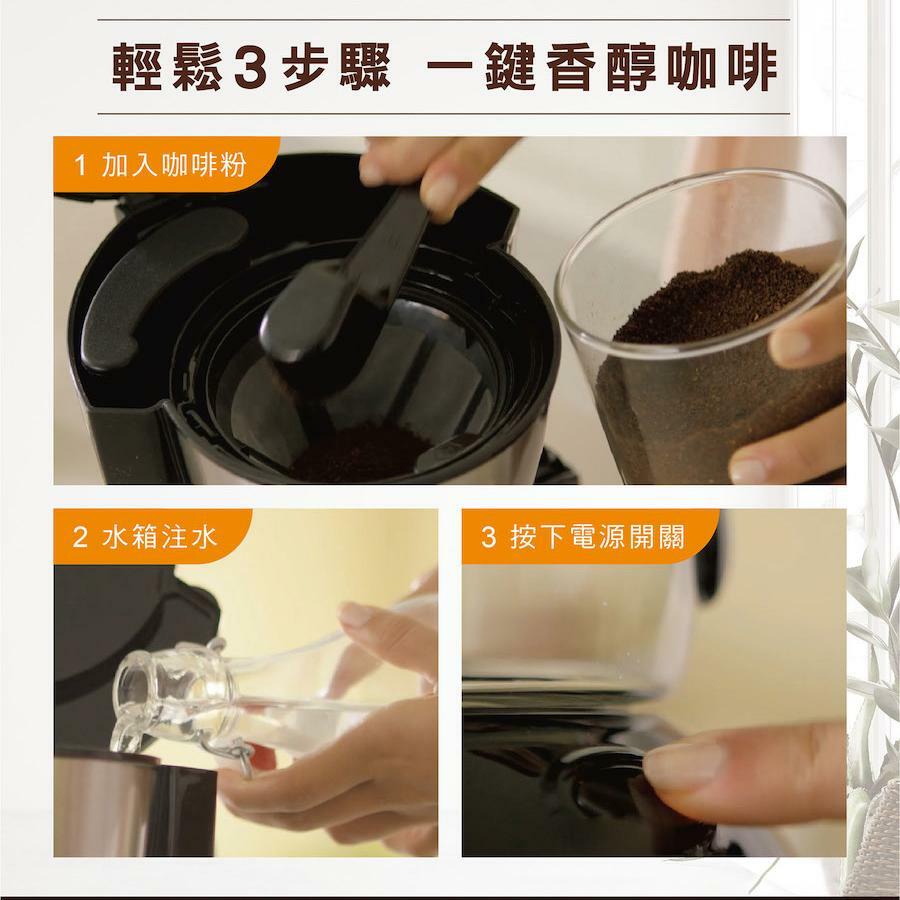 輕鬆3步驟 一鍵香醇咖啡

1 加入咖啡粉

2 水箱注水

3 按下電源開關