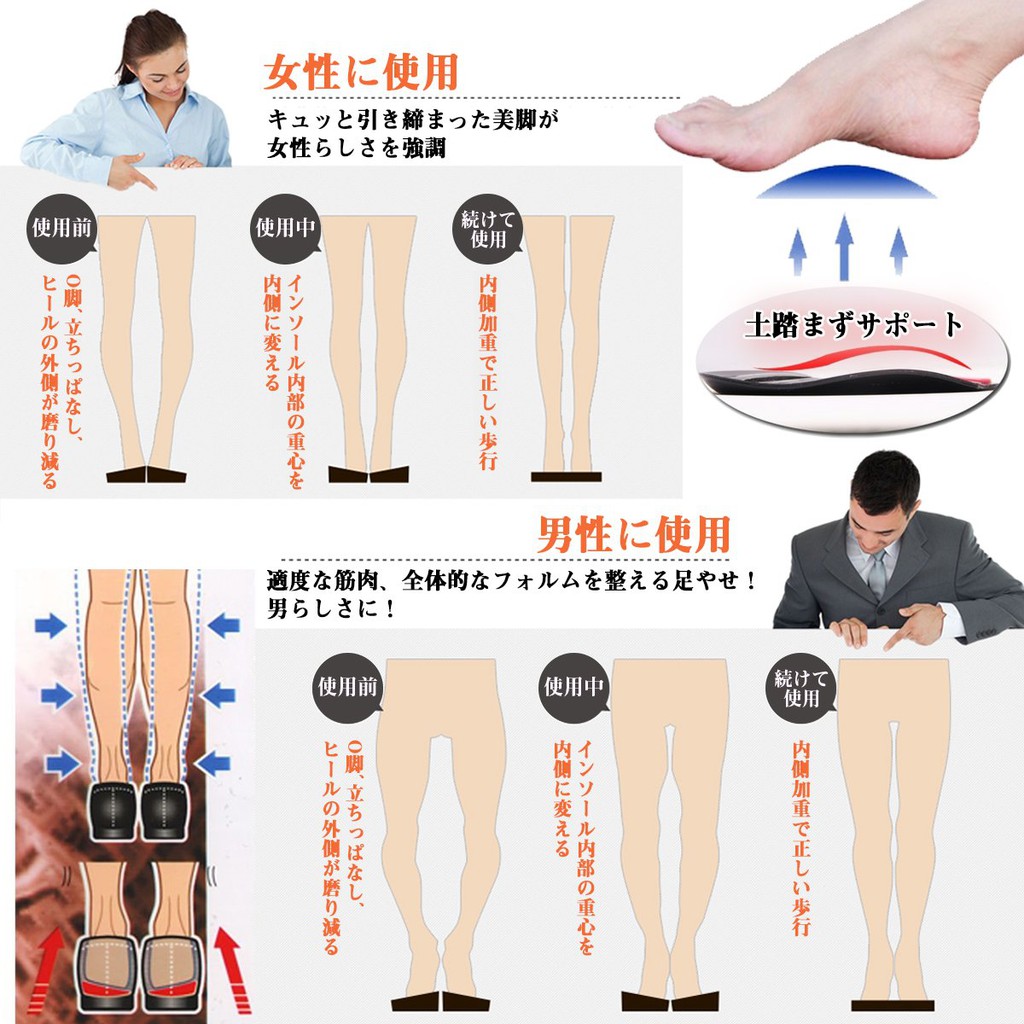 女性に使用

キュッと引き締まった美脚が
女性らしさを強調

使用前
O脚、立ちっぱなし、ヒールの外側が磨り減る

使用中
インソール内部の重心を内側に変える

続けて使用
内側加重で正しい歩行

土踏まずサポート

男性に使用

適度な筋肉、全体的なフォルムを整える足やせ！
男らしさに！

使用前
O脚、立ちっぱなし、ヒールの外側が磨り減る

使用中
インソール内部の重心を内側に変える

続けて使用
内側加重で正しい歩行