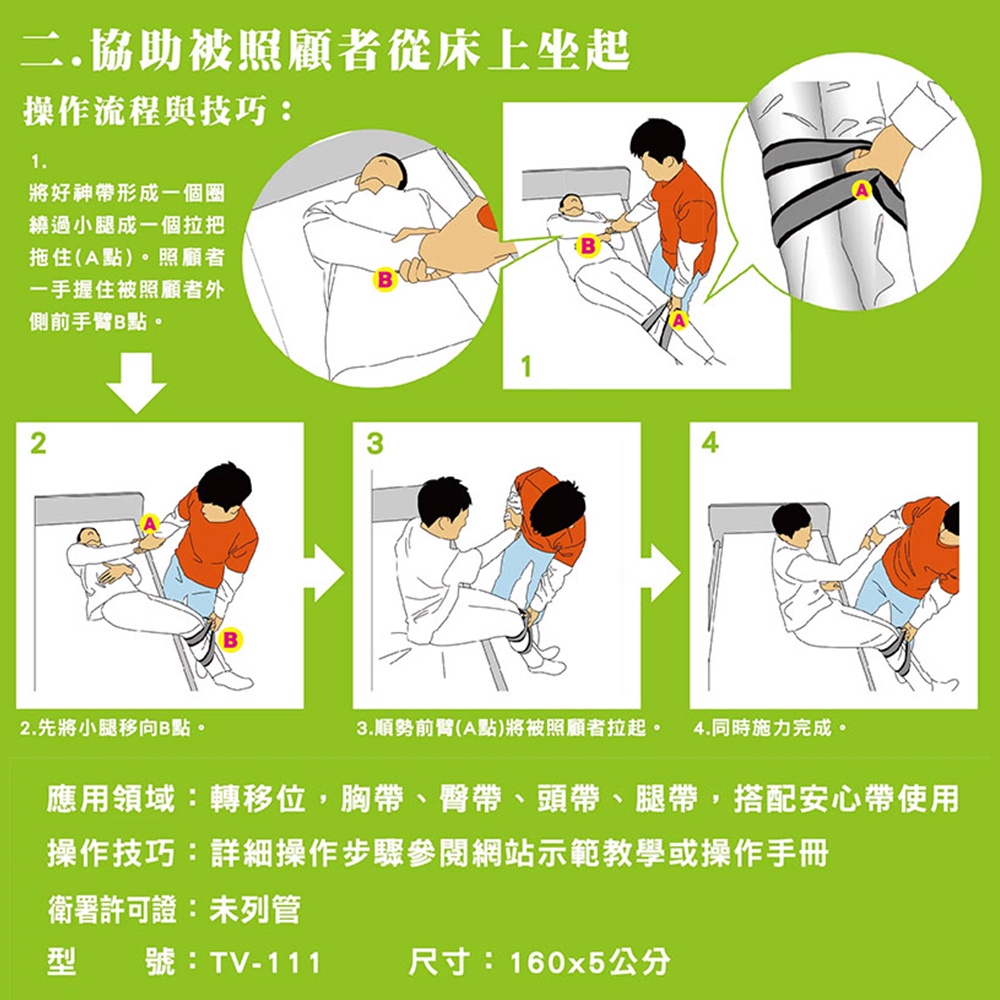 二.協助被照顧者從床上坐起

操作流程與技巧：

1.
將好神帶形成一個圈繞過小腿成一個拉把拖住(A點)。照顧者一手握住被照顧者外側前手臂B點。

B

B

A

A

1

2

A

B

3

4

2.先將小腿移向B點。

3.順勢前臂(A點)將被照顧者拉起。

4.同時施力完成。

應用領域：轉移位，胸帶、臀帶、頭帶、腿帶，搭配安心帶使用

操作技巧：詳細操作步驟參閱網站示範教學或操作手冊

衛署許可證：未列管

型　號：TV-111　　尺寸：160x5公分