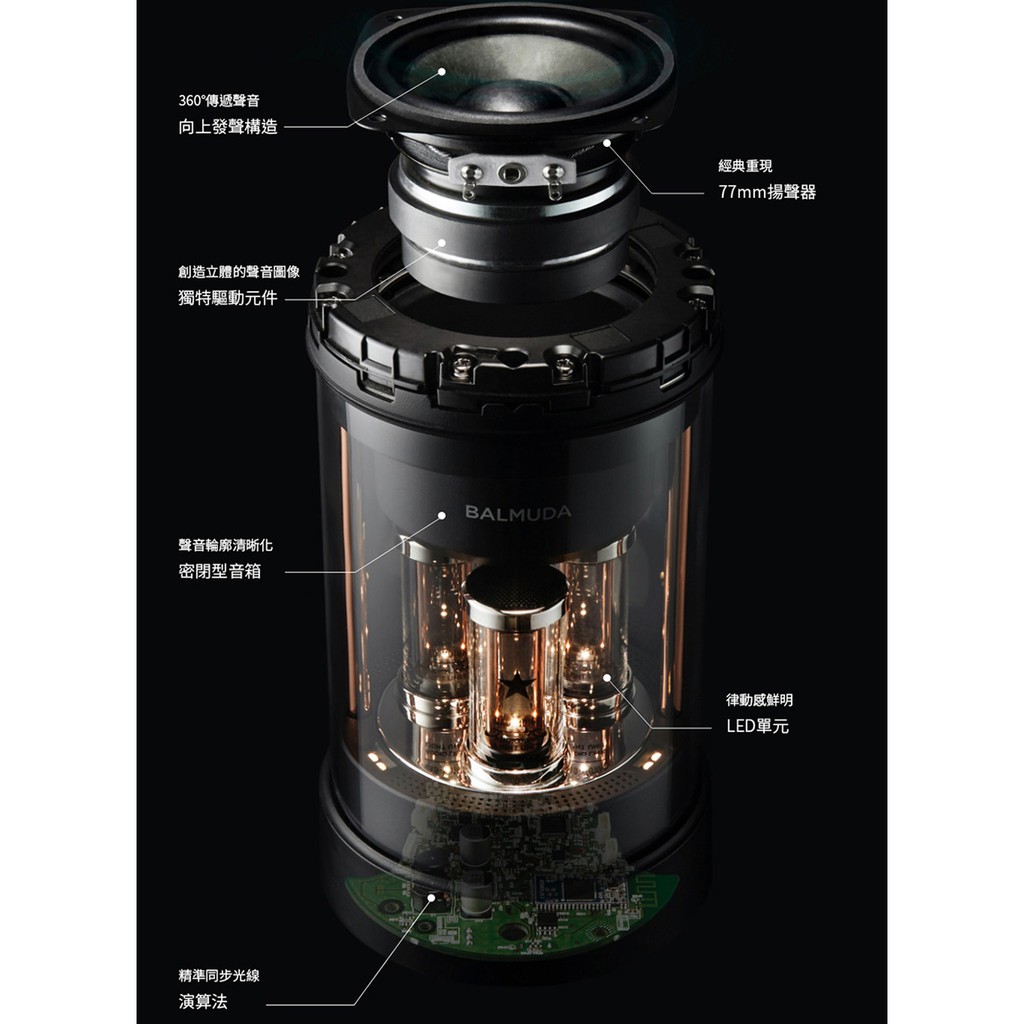 360°傳遞聲音
向上發聲構造

經典重現
77mm揚聲器

創造立體的聲音圖像
獨特驅動元件

BALMUDA

聲音輪廓清晰化
密閉型音箱

律動感鮮明
LED單元

精準同步光線
演算法