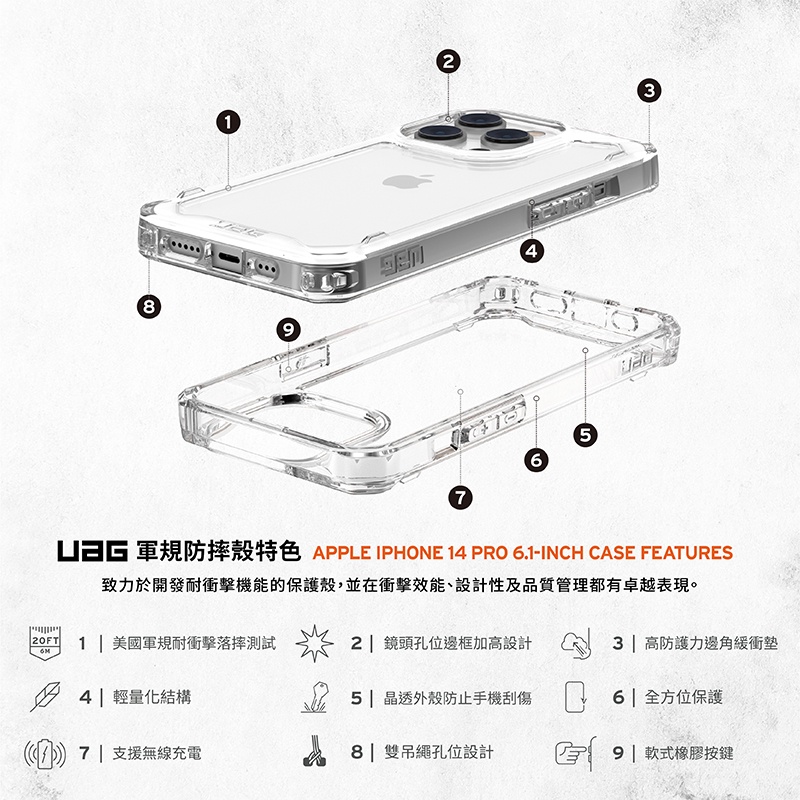 2
3
1
4
8
9
5
6
7

UAG 軍規防摔殼特色 APPLE IPHONE 14 PRO 6.1-INCH CASE FEATURES

致力於開發耐衝擊機能的保護殼，並在衝擊效能、設計性及品質管理都有卓越表現。

20FT 6M
1 | 美國軍規耐衝擊落摔測試
2 | 鏡頭孔位邊框加高設計
3 | 高防護力邊角緩衝墊
4 | 輕量化結構
5 | 晶透外殼防止手機刮傷
6 | 全方位保護
7 | 支援無線充電
8 | 雙吊繩孔位設計
9 | 軟式橡膠按鍵