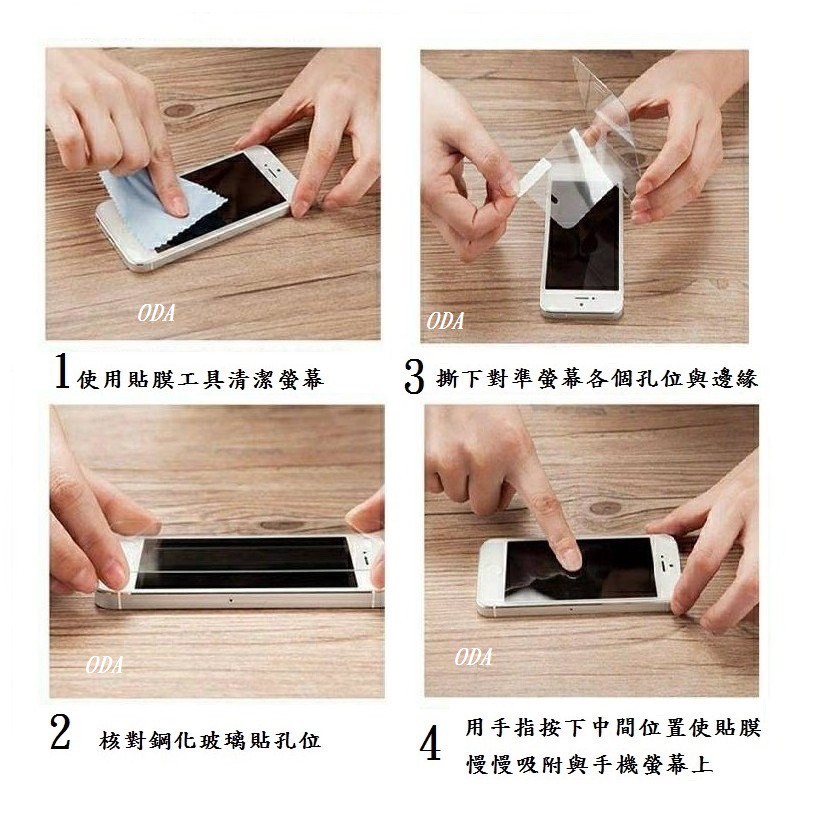 ODA

1 使用貼膜工具清潔螢幕

ODA

3 撕下對準螢幕各個孔位與邊緣

ODA

2 核對鋼化玻璃貼孔位

ODA

4 用手指按下中間位置使貼膜慢慢吸附與手機螢幕上