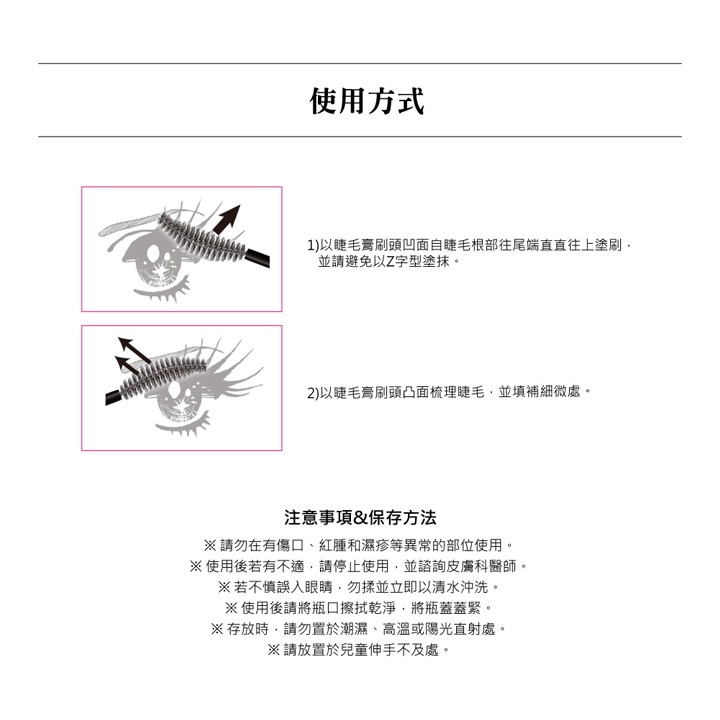 使用方式

1)以睫毛膏刷頭凹面自睫毛根部往尾端直直往上塗刷，並請避免以Z字型塗抹。

2)以睫毛膏刷頭凸面梳理睫毛，並填補細微處。

注意事項&保存方法

※ 請勿在有傷口、紅腫和濕疹等異常的部位使用。
※ 使用後若有不適，請停止使用，並諮詢皮膚科醫師。
※ 若不慎誤入眼睛，勿揉並立即以清水沖洗。
※ 使用後請將瓶口擦拭乾淨，將瓶蓋蓋緊。
※ 存放時，請勿置於潮濕、高溫或陽光直射處。
※ 請放置於兒童伸手不及處。