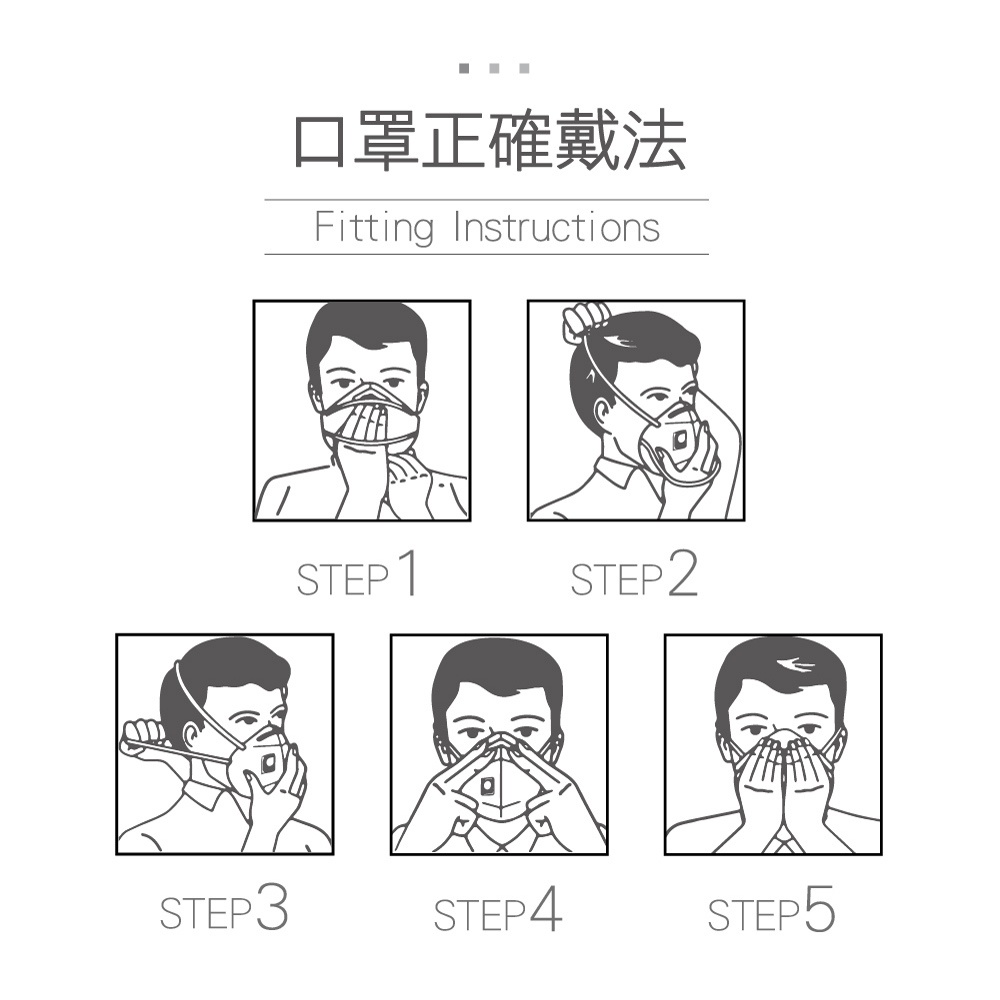 口罩正確戴法

Fitting Instructions

STEP1

STEP2

STEP3

STEP4

STEP5