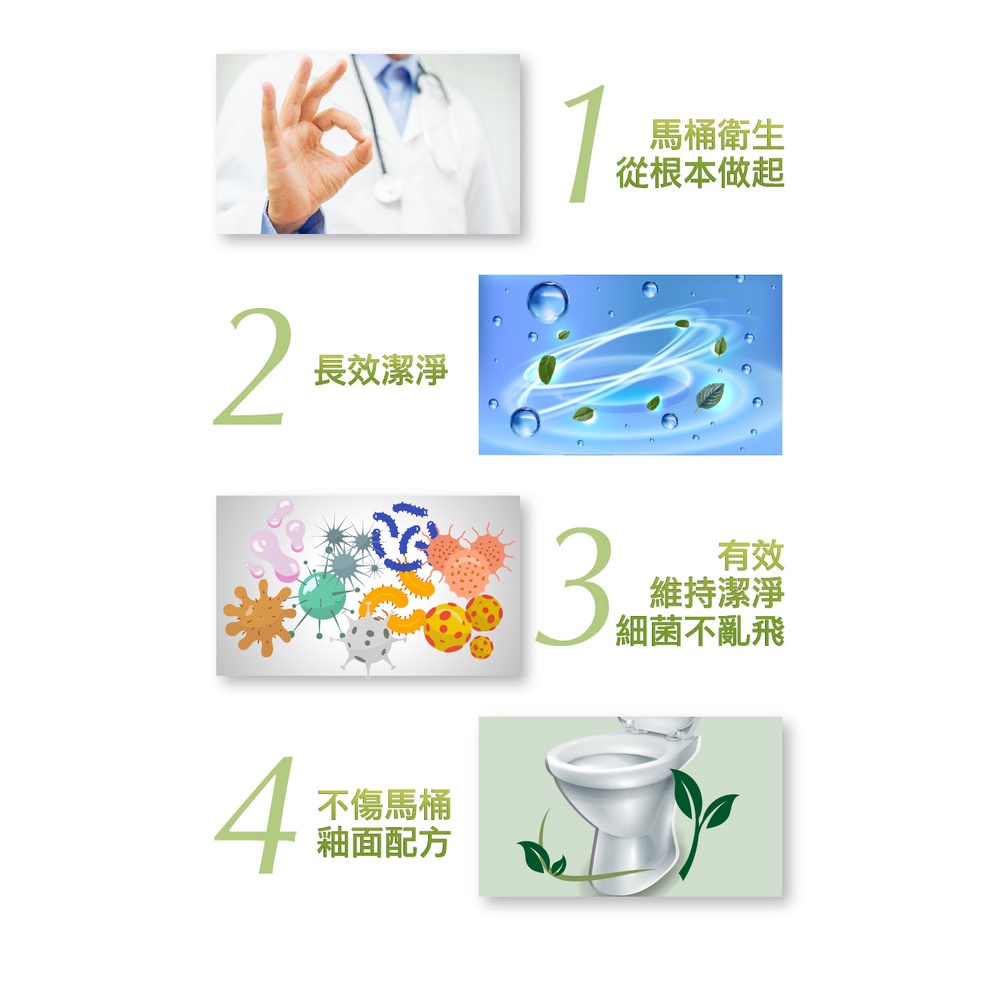 1
馬桶衛生
從根本做起

2
長效潔淨

3
有效
維持潔淨
細菌不亂飛

4
不傷馬桶
釉面配方