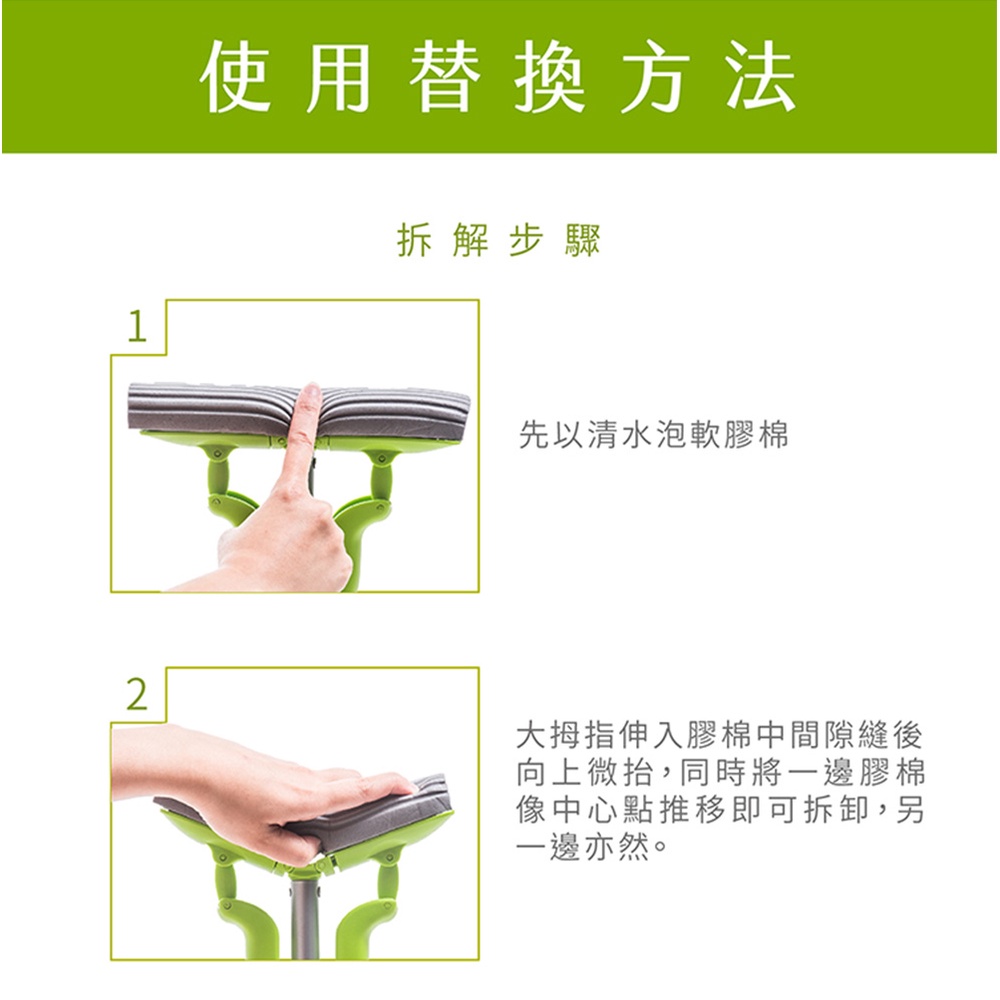 使用替換方法

拆解步驟

1

先以清水泡軟膠棉

2

大拇指伸入膠棉中間隙縫後向上微抬，同時將一邊膠棉像中心點推移即可拆卸，另一邊亦然。