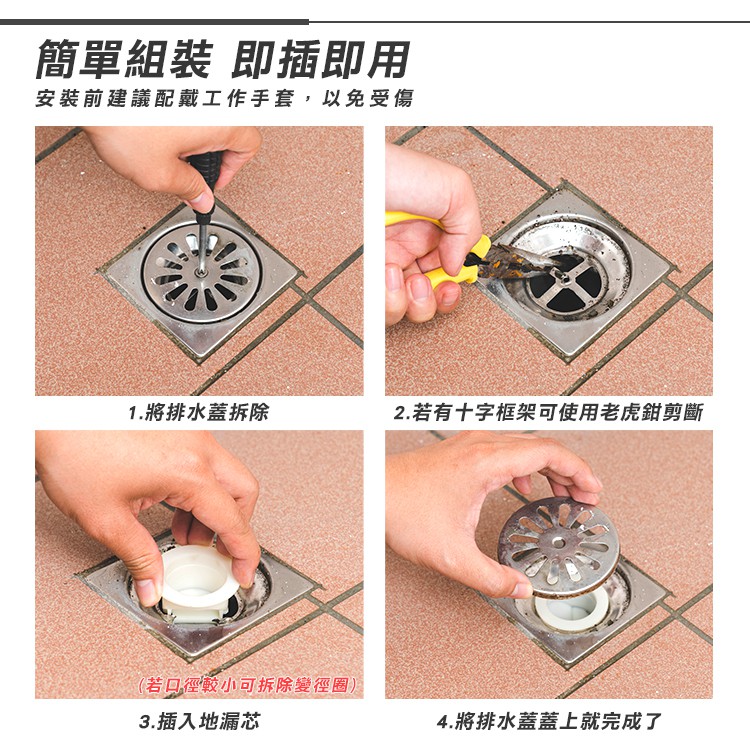 簡單組裝 即插即用

安裝前建議配戴工作手套，以免受傷

1.將排水蓋拆除

2.若有十字框架可使用老虎鉗剪斷

(若口徑較小可拆除變徑圈)

3.插入地漏芯

4.將排水蓋蓋上就完成了