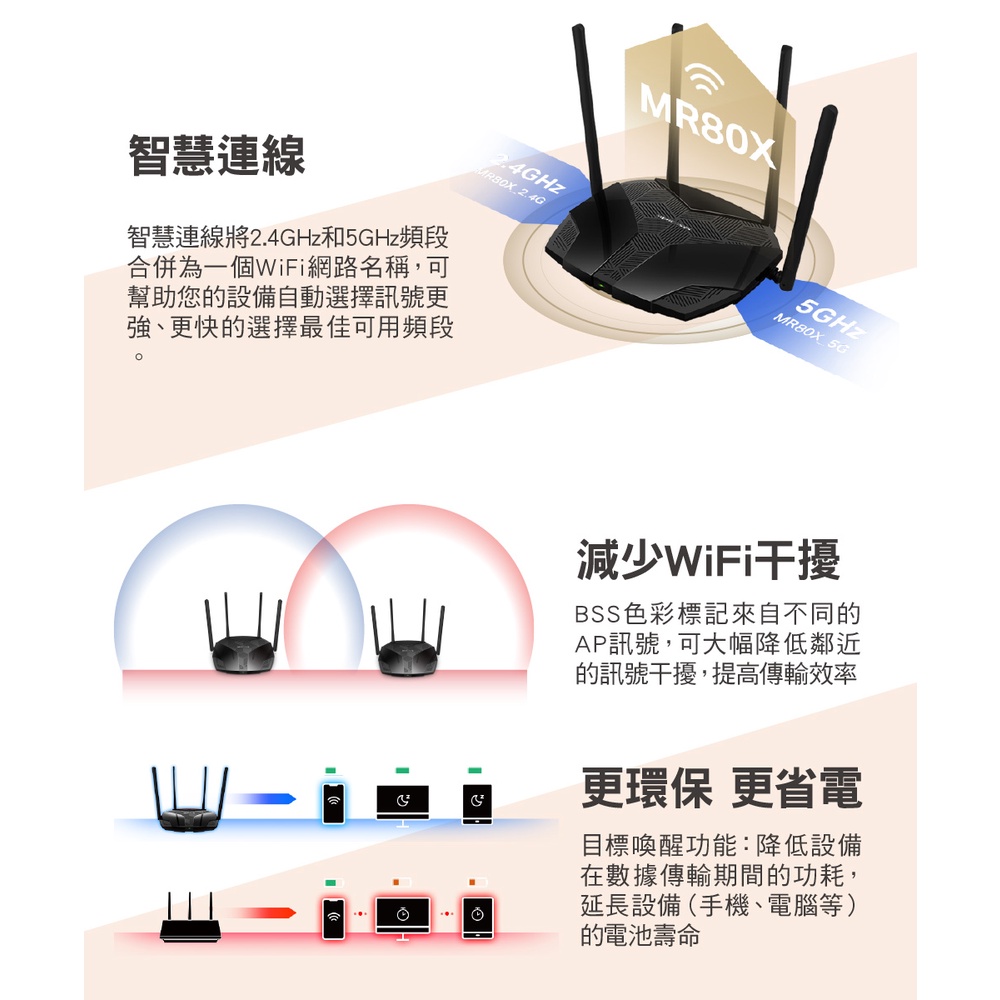 智慧連線

智慧連線將2.4GHz和5GHz頻段合併為一個WiFi網路名稱，可幫助您的設備自動選擇訊號更強、更快的選擇最佳可用頻段。

MR80X

2.4GHz
MR80X_2.4G

5GHz
MR80X_5G

減少WiFi干擾

BSS色彩標記來自不同的AP訊號，可大幅降低鄰近的訊號干擾，提高傳輸效率

更環保 更省電

目標喚醒功能：降低設備在數據傳輸期間的功耗，延長設備（手機、電腦等）的電池壽命