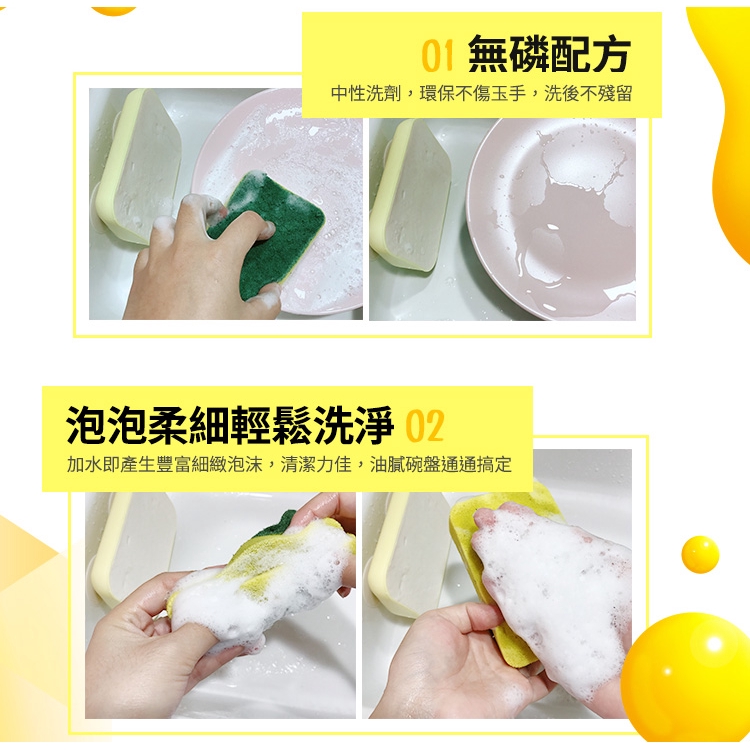 01 無磷配方
中性洗劑，環保不傷玉手，洗後不殘留

泡泡柔細輕鬆洗淨 02
加水即產生豐富細緻泡沫，清潔力佳，油膩碗盤通通搞定