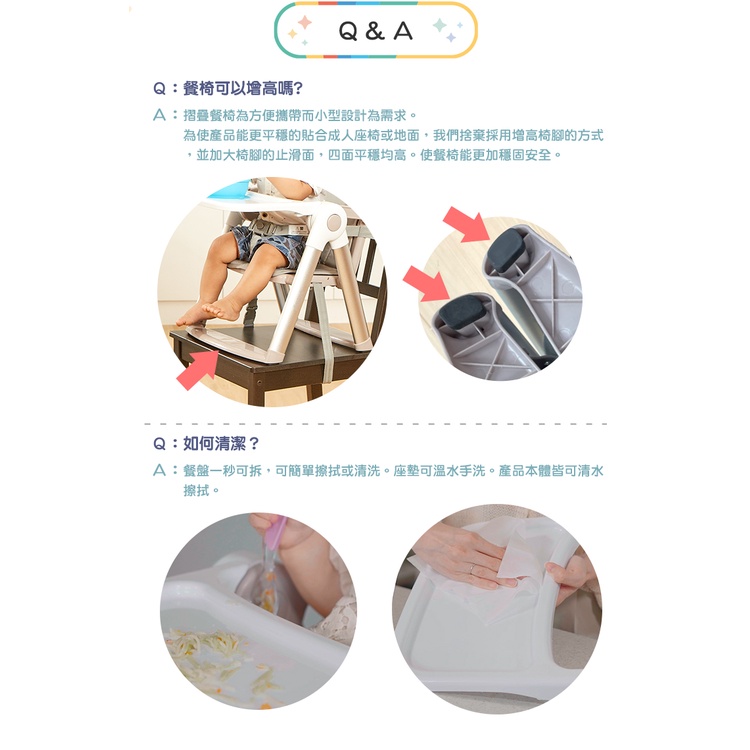 Q & A

Q：餐椅可以增高嗎?

A：摺疊餐椅為方便攜帶而小型設計為需求。
為使產品能更平穩的貼合成人座椅或地面，我們捨棄採用增高椅腳的方式，並加大椅腳的止滑面，四面平穩均高。使餐椅能更加穩固安全。

Q：如何清潔？

A：餐盤一秒可拆，可簡單擦拭或清洗。座墊可溫水手洗。產品本體皆可清水擦拭。