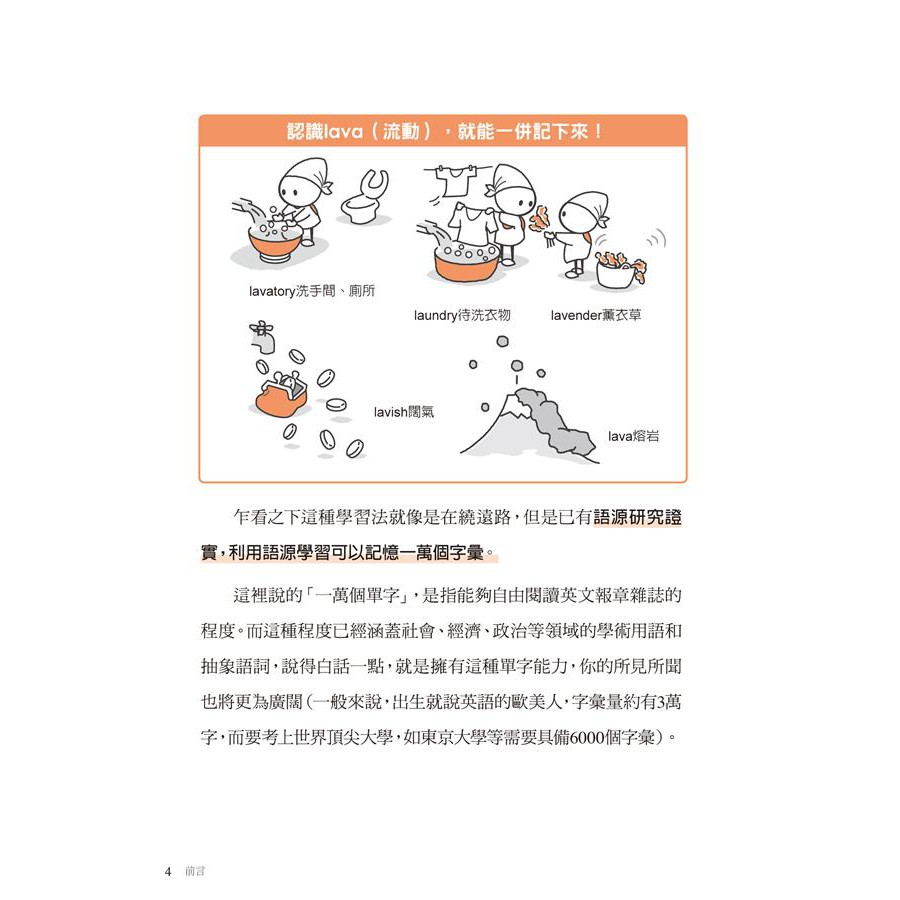 認識lava（流動），就能一併記下來！

lavatory洗手間、廁所

laundry待洗衣物

lavender薰衣草

lavish闊氣

lava熔岩

乍看之下這種學習法就像是在繞遠路，但是已有語源研究證實，利用語源學習可以記憶一萬個字彙。

這裡說的「一萬個單字」，是指能夠自由閱讀英文報章雜誌的程度。而這種程度已經涵蓋社會、經濟、政治等領域的學術用語和抽象語詞，說得白話一點，就是擁有這種單字能力，你的所見所聞也將更為廣闊（一般來說，出生就說英語的歐美人，字彙量約有3萬字，而要考上世界頂尖大學，如東京大學等需要具備6000個字彙）。

4 前言