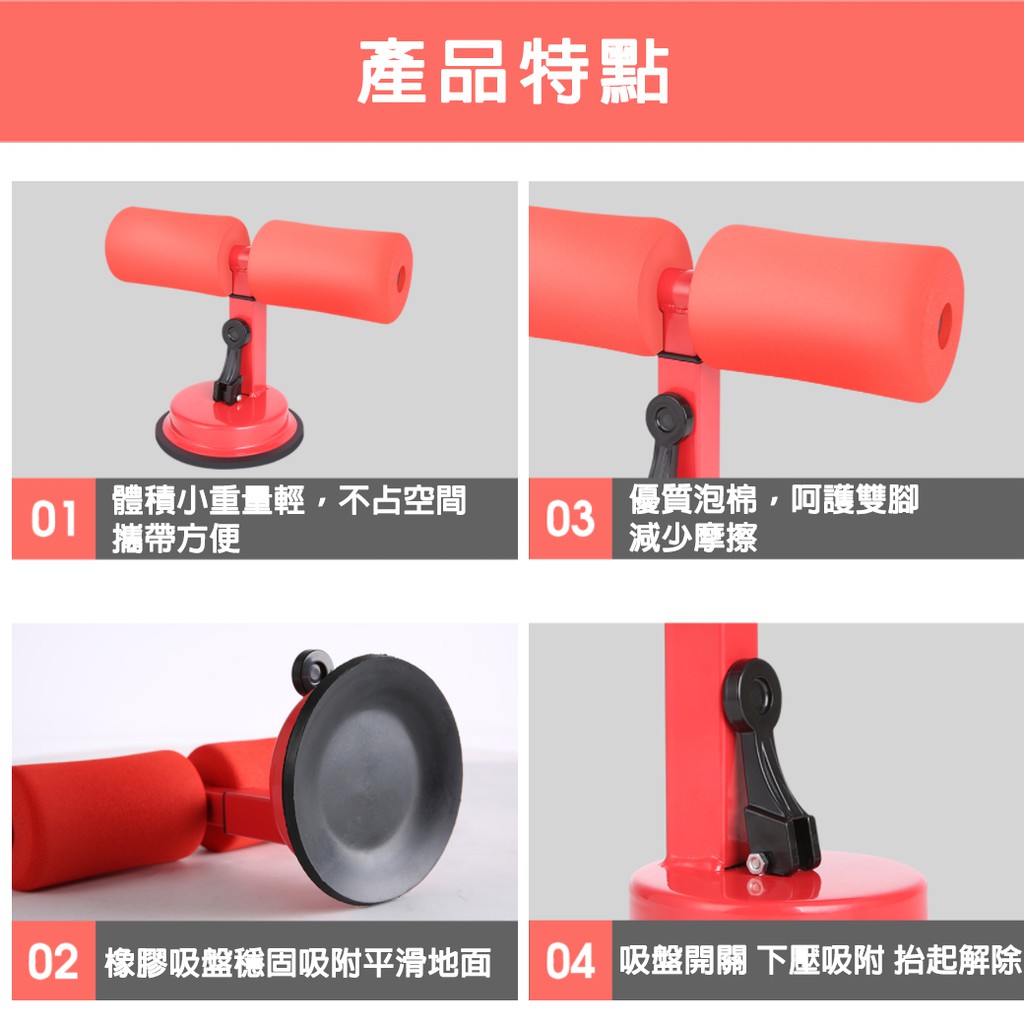 產品特點

01 體積小重量輕，不占空間
攜帶方便

03 優質泡棉，呵護雙腳
減少摩擦

02 橡膠吸盤穩固吸附平滑地面

04 吸盤開關 下壓吸附 抬起解除