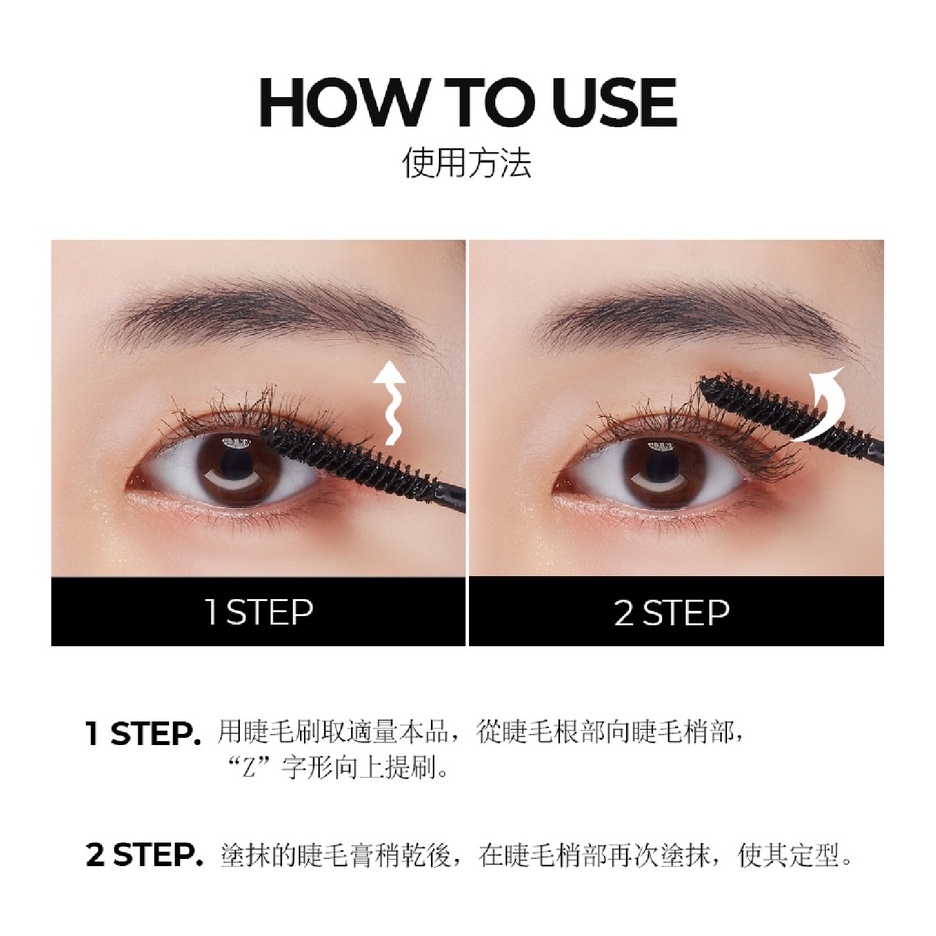 HOW TO USE
使用方法

1 STEP

2 STEP

1 STEP. 用睫毛刷取適量本品，從睫毛根部向睫毛梢部，“Z”字形向上提刷。

2 STEP. 塗抹的睫毛膏稍乾後，在睫毛梢部再次塗抹，使其定型。