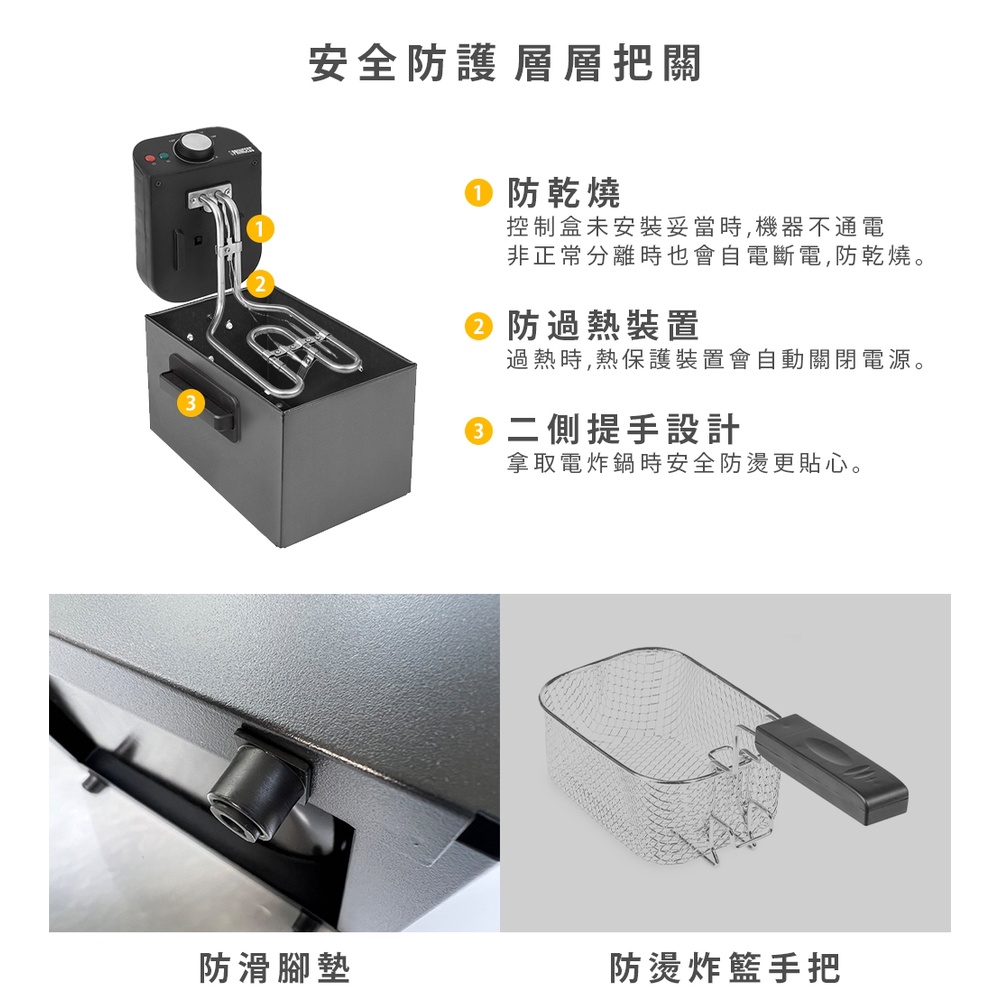 安全防護 層層把關

PRINCESS

1
2
3

1 防乾燒
控制盒未安裝妥當時,機器不通電
非正常分離時也會自電斷電,防乾燒。

2 防過熱裝置
過熱時,熱保護裝置會自動關閉電源。

3 二側提手設計
拿取電炸鍋時安全防燙更貼心。

防滑腳墊

防燙炸籃手把