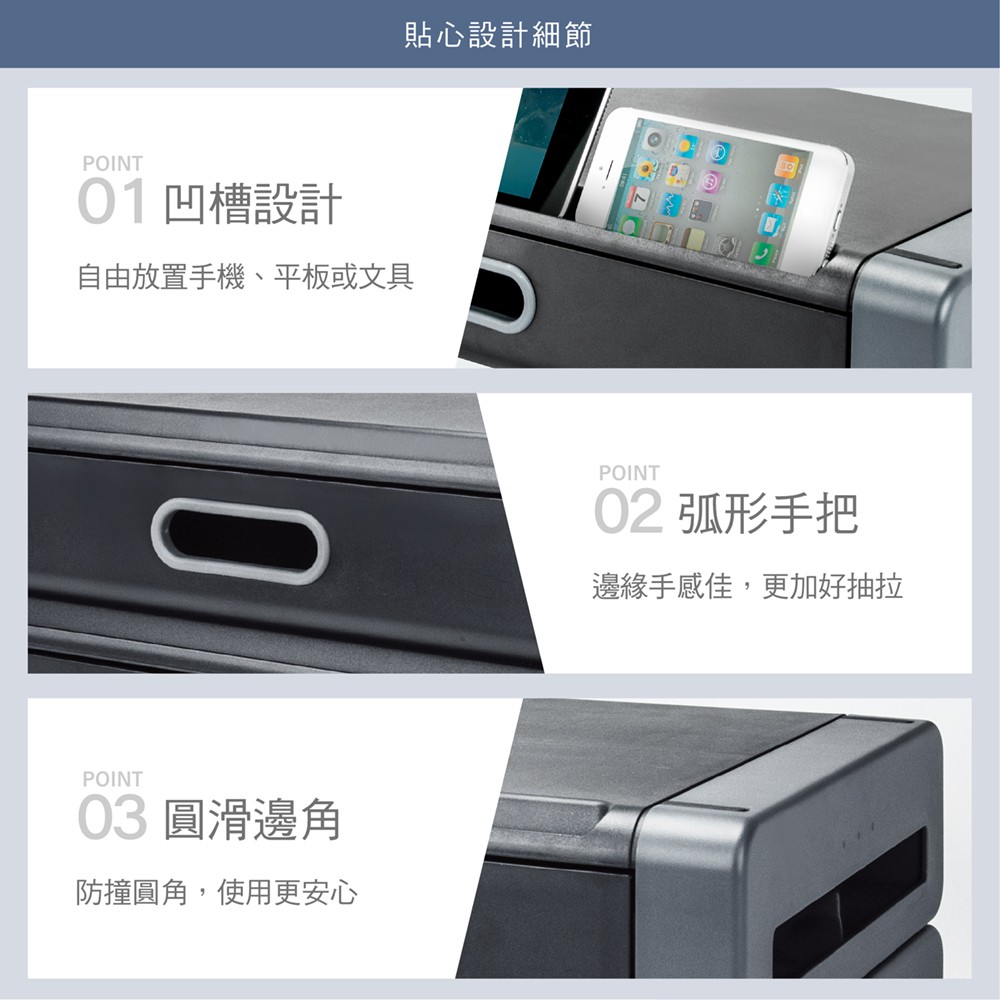 貼心設計細節

POINT
01 凹槽設計

自由放置手機、平板或文具

POINT
02 弧形手把

邊緣手感佳，更加好抽拉

POINT
03 圓滑邊角

防撞圓角，使用更安心