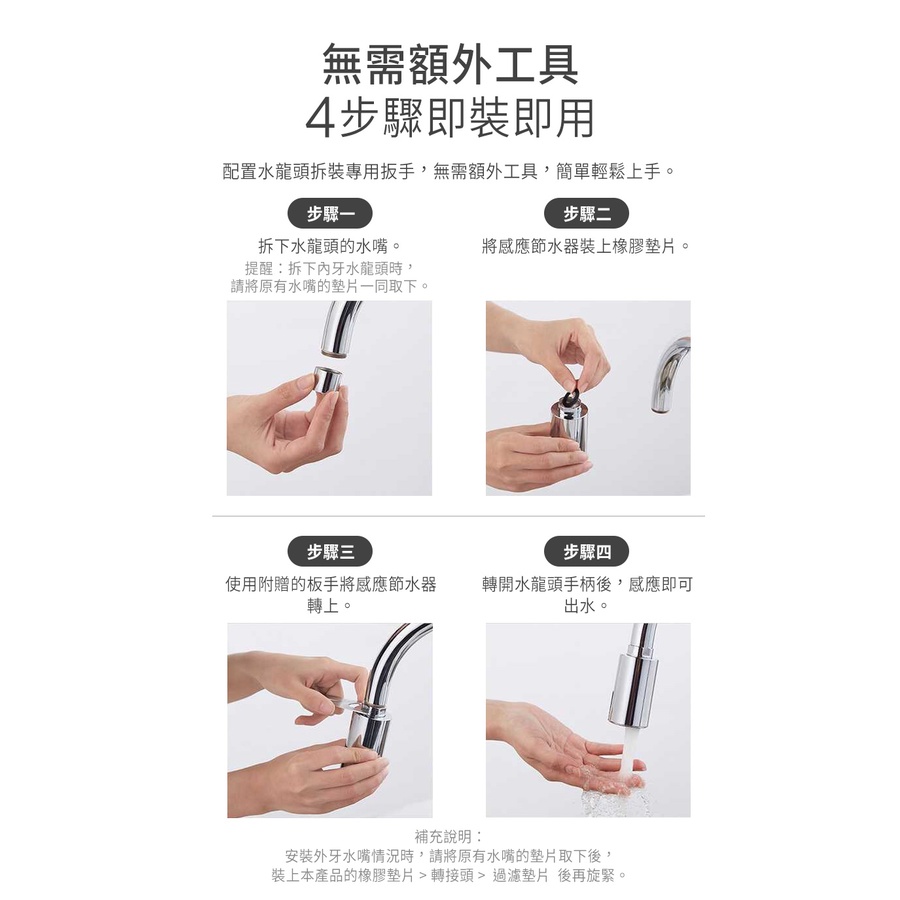 無需額外工具
4步驟即裝即用

配置水龍頭拆裝專用扳手，無需額外工具，簡單輕鬆上手。

步驟一

拆下水龍頭的水嘴。

提醒：拆下內牙水龍頭時，請將原有水嘴的墊片一同取下。

步驟二

將感應節水器裝上橡膠墊片。

步驟三

使用附贈的板手將感應節水器轉上。

步驟四

轉開水龍頭手柄後，感應即可出水。

補充說明：
安裝外牙水嘴情況時，請將原有水嘴的墊片取下後，
裝上本產品的橡膠墊片 > 轉接頭 > 過濾墊片 後再旋緊。