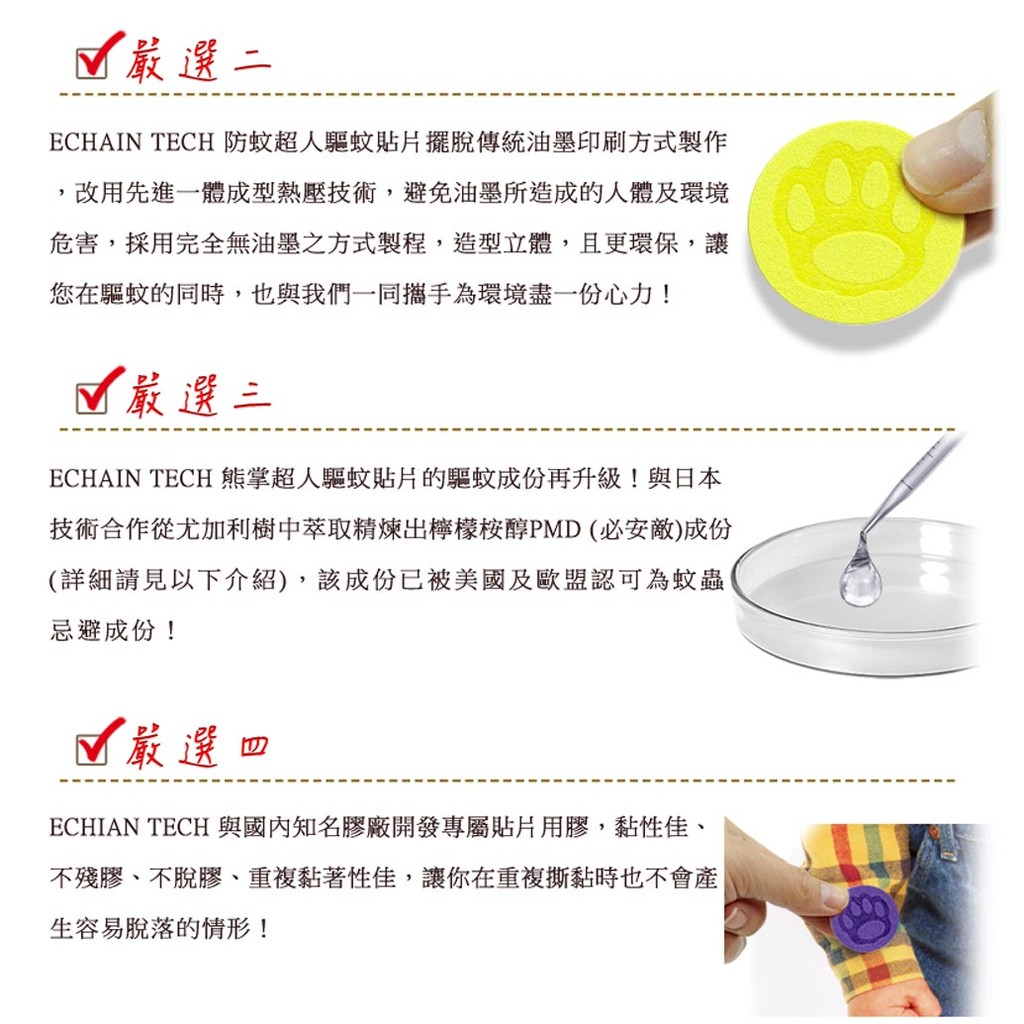 嚴選二

ECHAIN TECH 防蚊超人驅蚊貼片擺脫傳統油墨印刷方式製作，改用先進一體成型熱壓技術，避免油墨所造成的人體及環境危害，採用完全無油墨之方式製程，造型立體，且更環保，讓您在驅蚊的同時，也與我們一同攜手為環境盡一份心力！

嚴選三

ECHAIN TECH 熊掌超人驅蚊貼片的驅蚊成份再升級！與日本技術合作從尤加利樹中萃取精煉出檸檬桉醇PMD (必安敵)成份(詳細請見以下介紹)，該成份已被美國及歐盟認可為蚊蟲忌避成份！

嚴選四

ECHIAN TECH 與國內知名膠廠開發專屬貼片用膠，黏性佳、不殘膠、不脫膠、重複黏著性佳，讓你在重複撕黏時也不會產生容易脫落的情形！