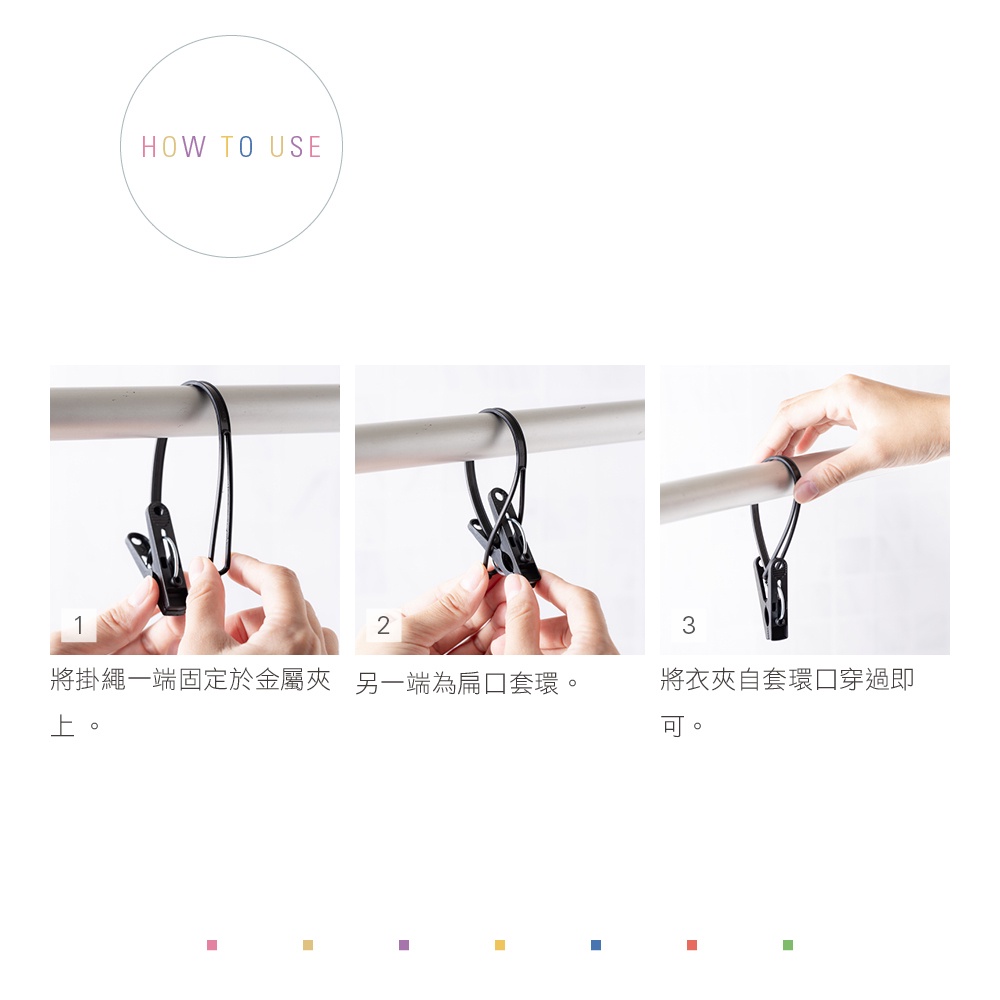 HOW TO USE

1

將掛繩一端固定於金屬夾上 。

2

另一端為扁口套環。

3

將衣夾自套環口穿過即可。