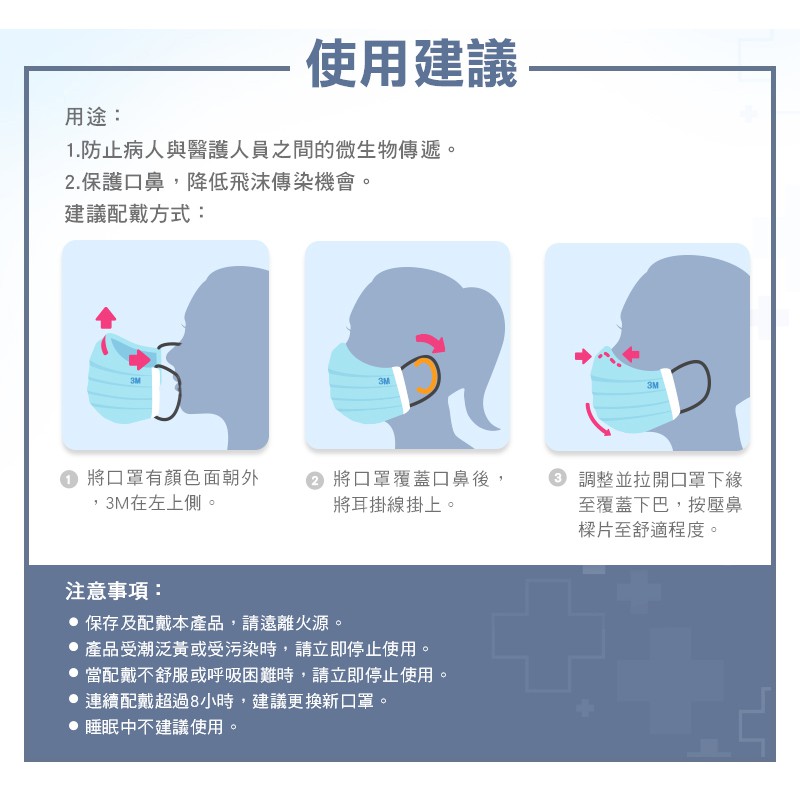 使用建議

用途：
1.防止病人與醫護人員之間的微生物傳遞。
2.保護口鼻，降低飛沫傳染機會。
建議配戴方式：

3M

3M

3M

1 將口罩有顏色面朝外，3M在左上側。

2 將口罩覆蓋口鼻後，將耳掛線掛上。

3 調整並拉開口罩下緣至覆蓋下巴，按壓鼻樑片至舒適程度。

注意事項：
● 保存及配戴本產品，請遠離火源。
● 產品受潮泛黃或受污染時，請立即停止使用。
● 當配戴不舒服或呼吸困難時，請立即停止使用。
● 連續配戴超過8小時，建議更換新口罩。
● 睡眠中不建議使用。