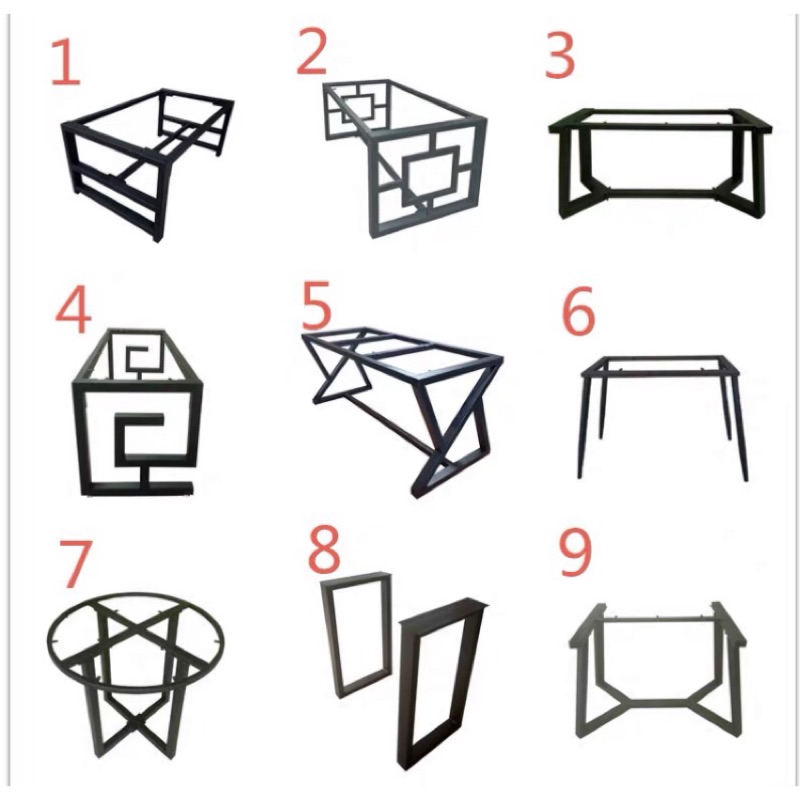 1
2
3
4
5
6
7
8
9