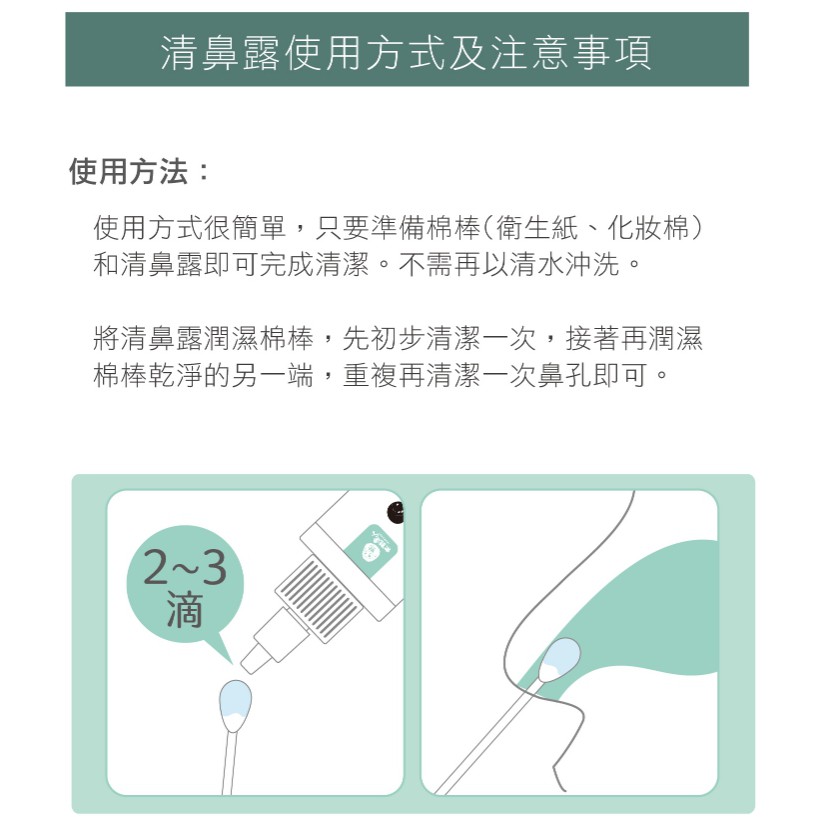 清鼻露使用方式及注意事項

使用方法：

使用方式很簡單，只要準備棉棒(衛生紙、化妝棉)和清鼻露即可完成清潔。不需再以清水沖洗。

將清鼻露潤濕棉棒，先初步清潔一次，接著再潤濕棉棒乾淨的另一端，重複再清潔一次鼻孔即可。

2~3
滴