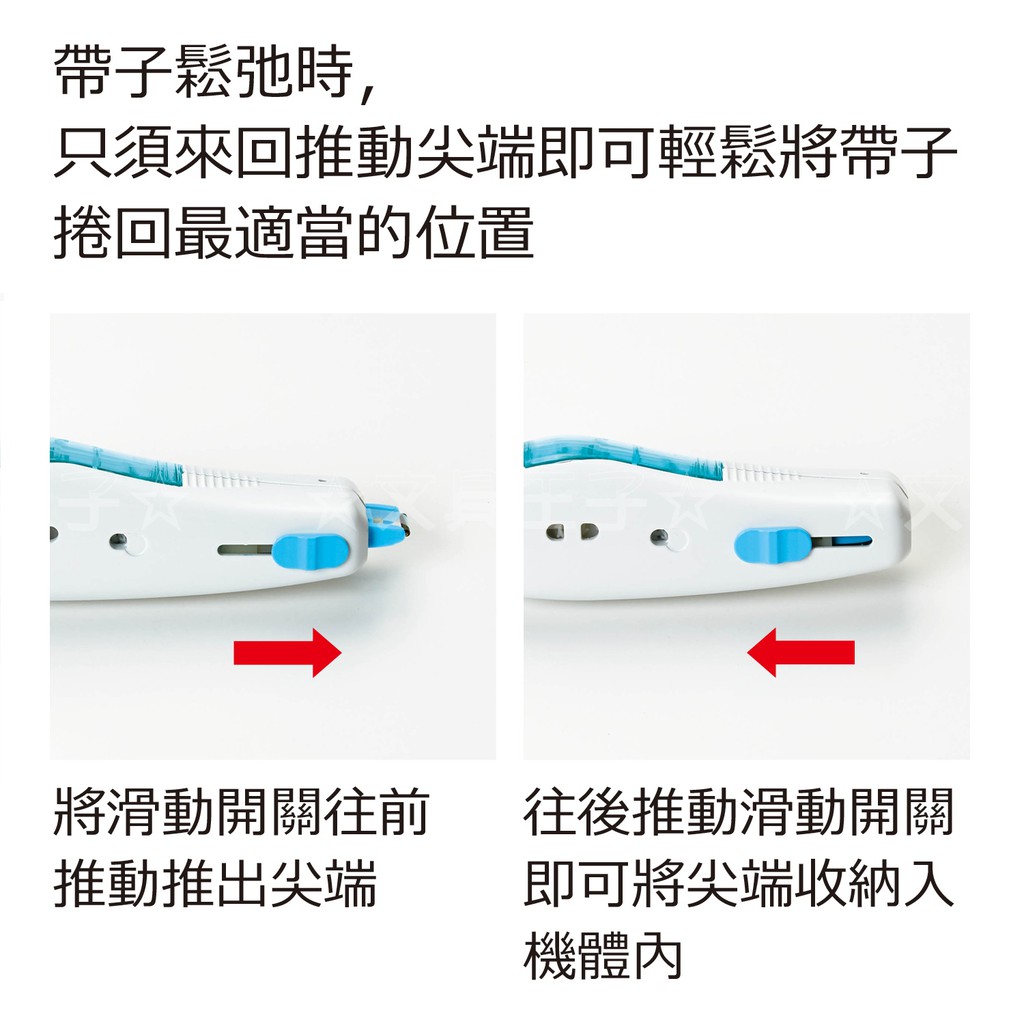 帶子鬆弛時，
只須來回推動尖端即可輕鬆將帶子捲回最適當的位置

將滑動開關往前推動推出尖端

往後推動滑動開關即可將尖端收納入機體內