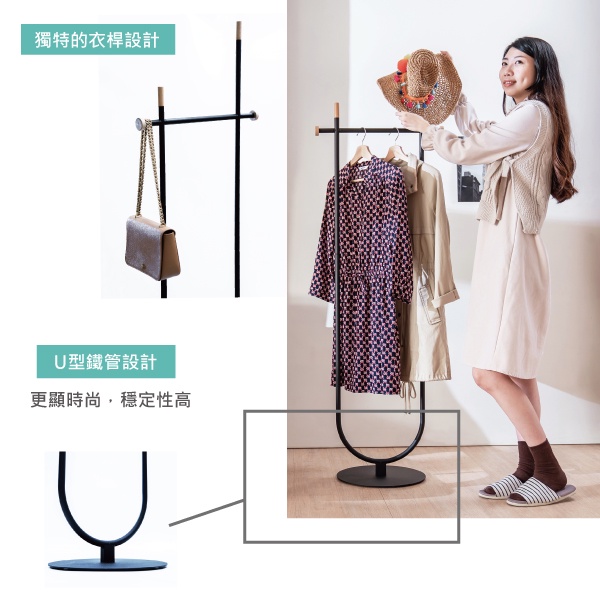 獨特的衣桿設計

U型鐵管設計

更顯時尚，穩定性高