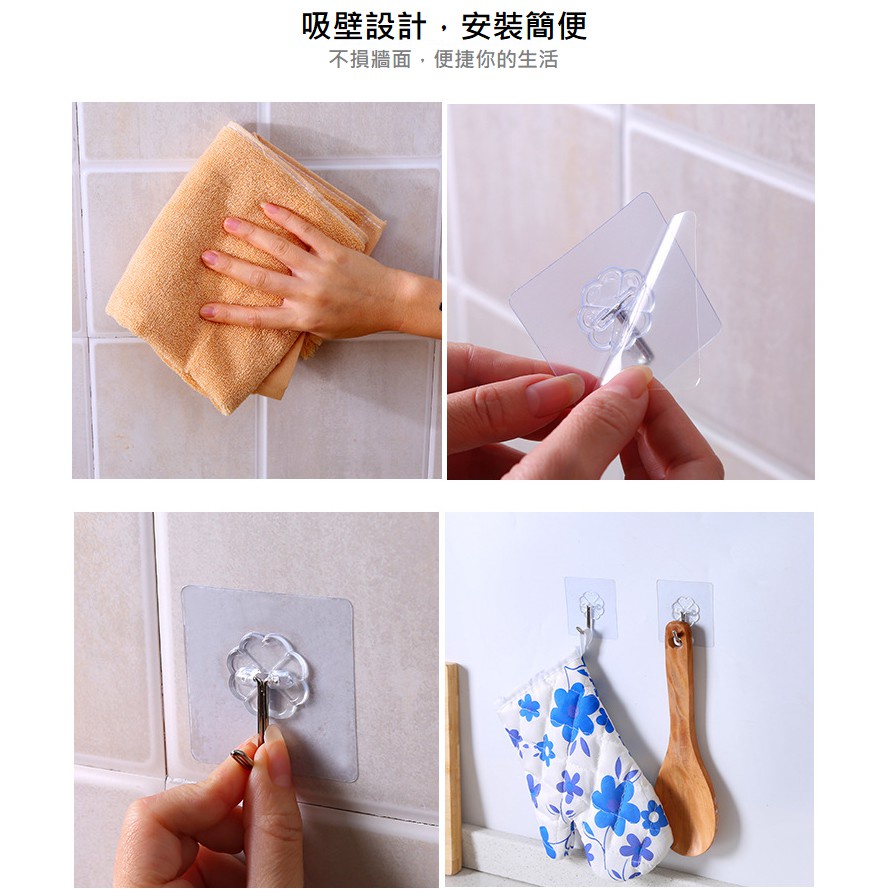 吸壁設計，安裝簡便
不損牆面，便捷你的生活