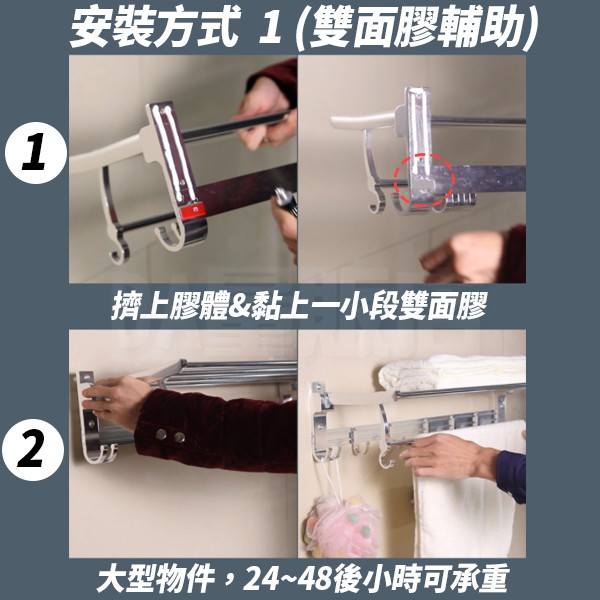 安裝方式 1 (雙面膠輔助)

1

擠上膠體&黏上一小段雙面膠

2

大型物件，24~48後小時可承重