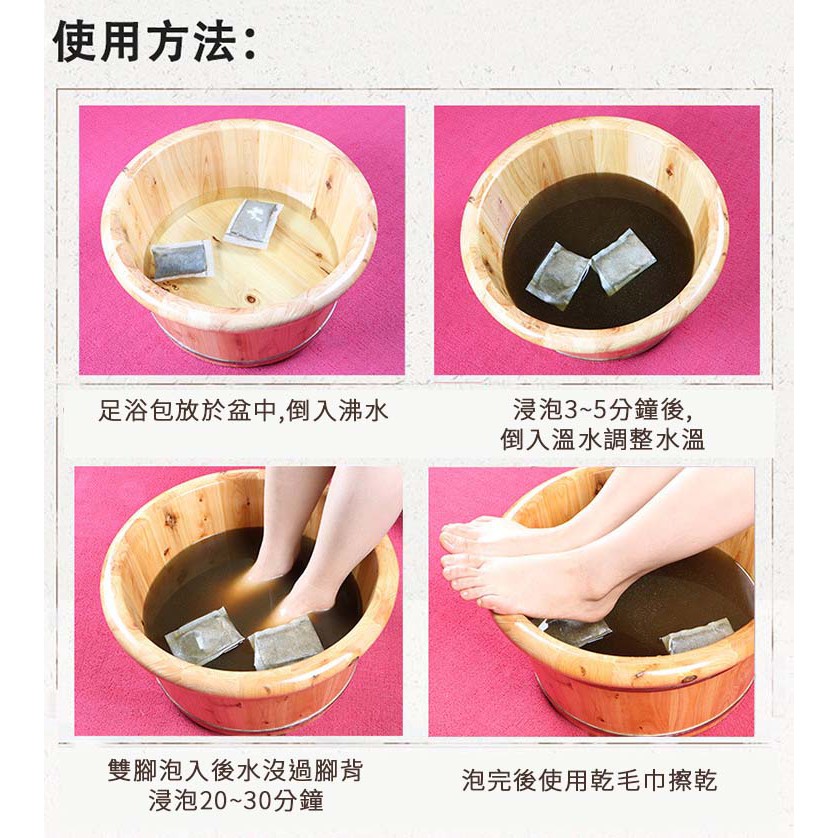 使用方法:

足浴包放於盆中,倒入沸水

浸泡3~5分鐘後,
倒入溫水調整水溫

雙腳泡入後水沒過腳背
浸泡20~30分鐘

泡完後使用乾毛巾擦乾