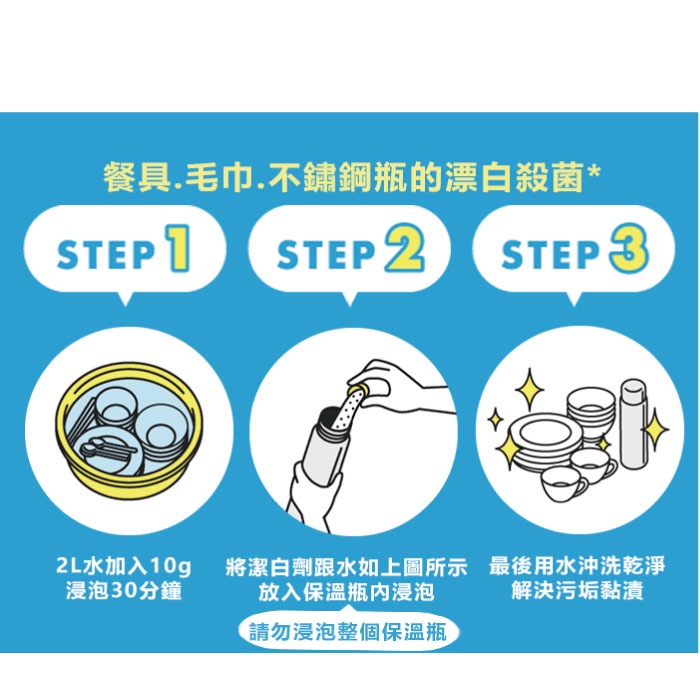 餐具.毛巾.不鏽鋼瓶的漂白殺菌*

STEP 1

STEP 2

STEP 3

2L水加入10g
浸泡30分鐘

將潔白劑跟水如上圖所示
放入保溫瓶內浸泡

請勿浸泡整個保溫瓶

最後用水沖洗乾淨
解決污垢黏漬