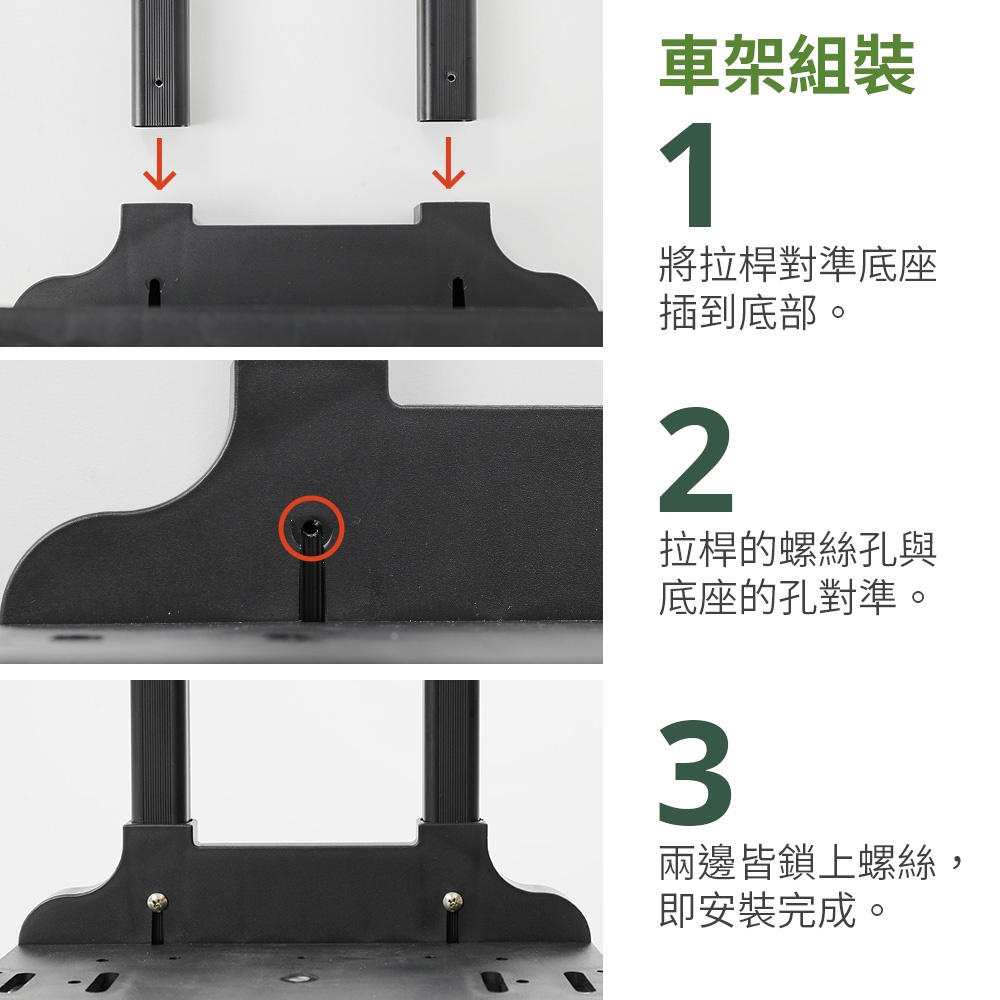 車架組裝

1

將拉桿對準底座插到底部。

2

拉桿的螺絲孔與底座的孔對準。

3

兩邊皆鎖上螺絲，即安裝完成。